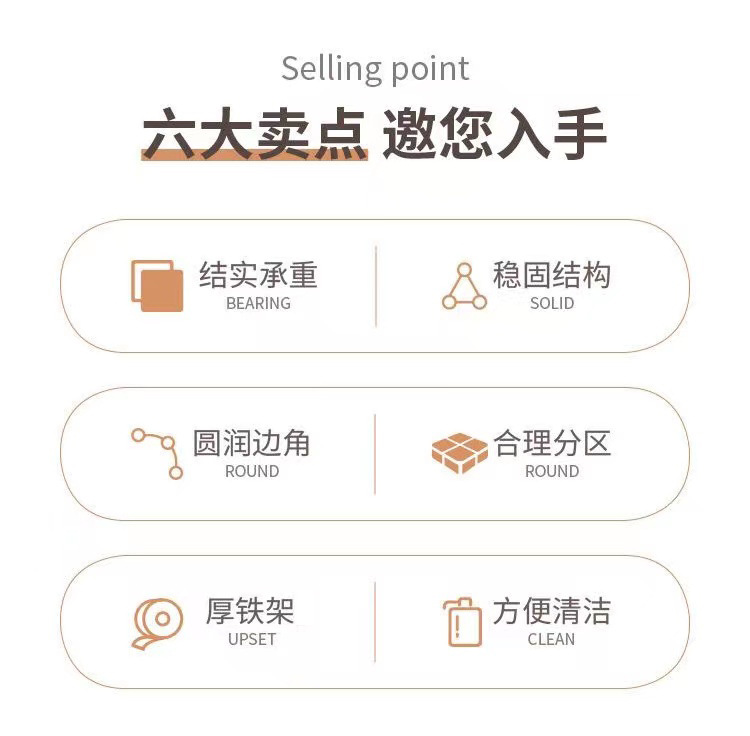 Selling point

六大卖点 邀您入手

结实承重
BEARING

稳固结构
SOLID

圆润边角
ROUND

合理分区
ROUND

厚铁架
UPSET

方便清洁
CLEAN