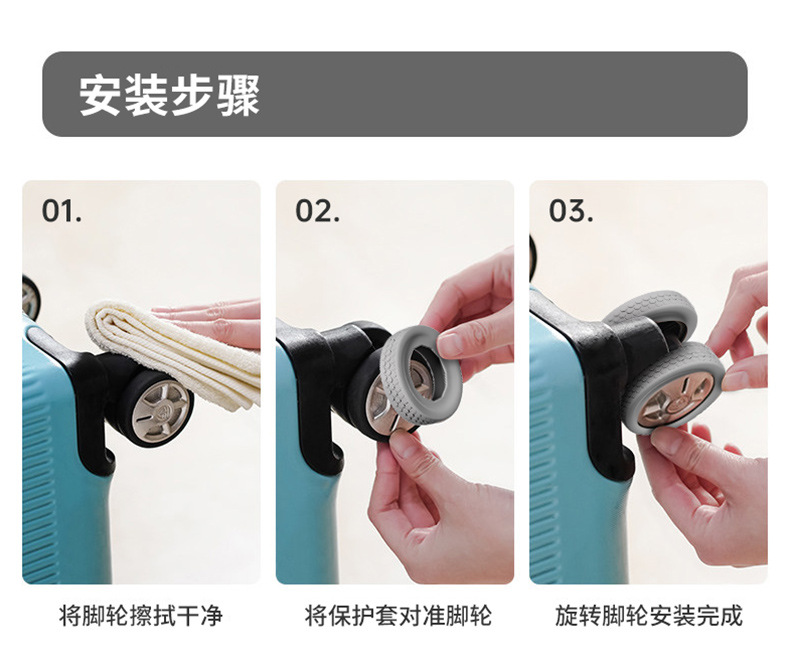 安装步骤

01.

将脚轮擦拭干净

02.

将保护套对准脚轮

03.

旋转脚轮安装完成