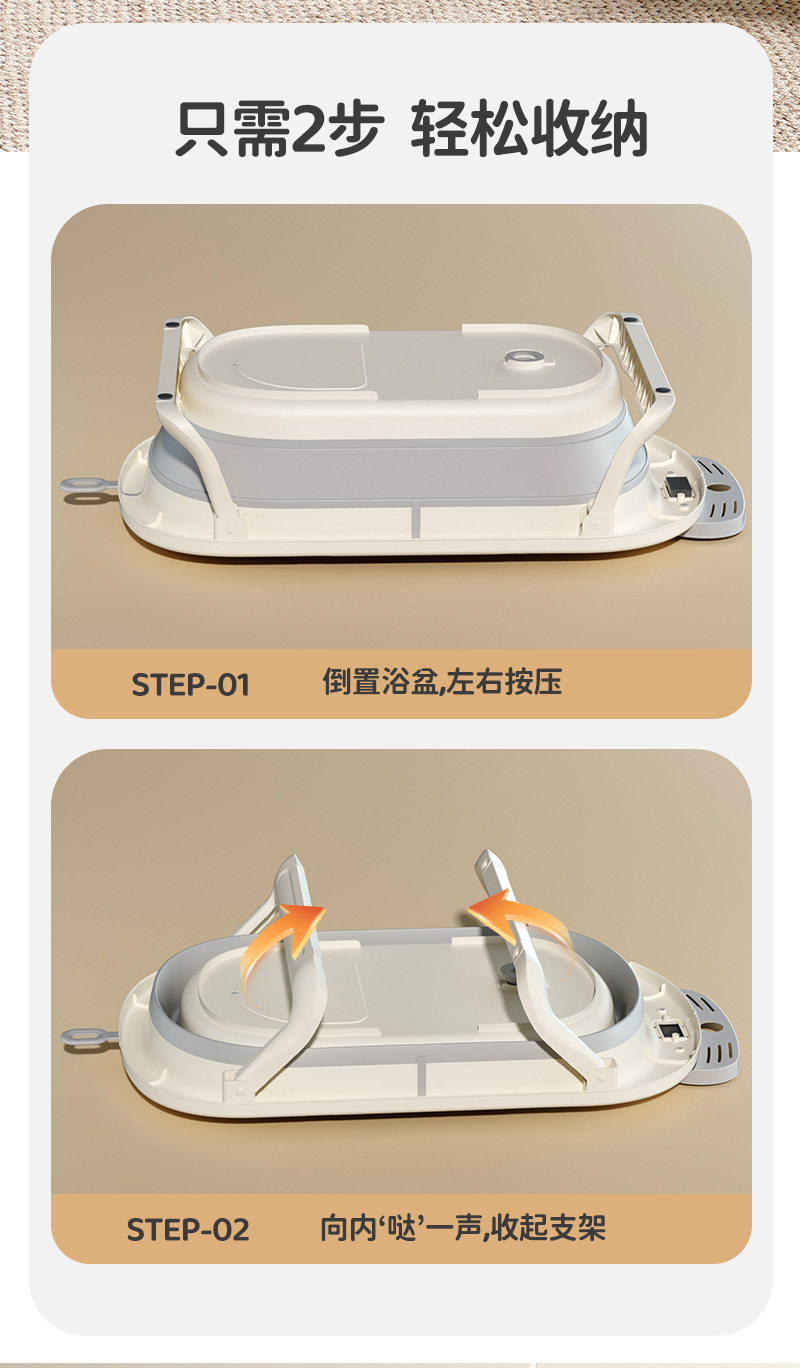 只需2步 轻松收纳

STEP-01 倒置浴盆,左右按压

STEP-02 向内‘哒’一声,收起支架