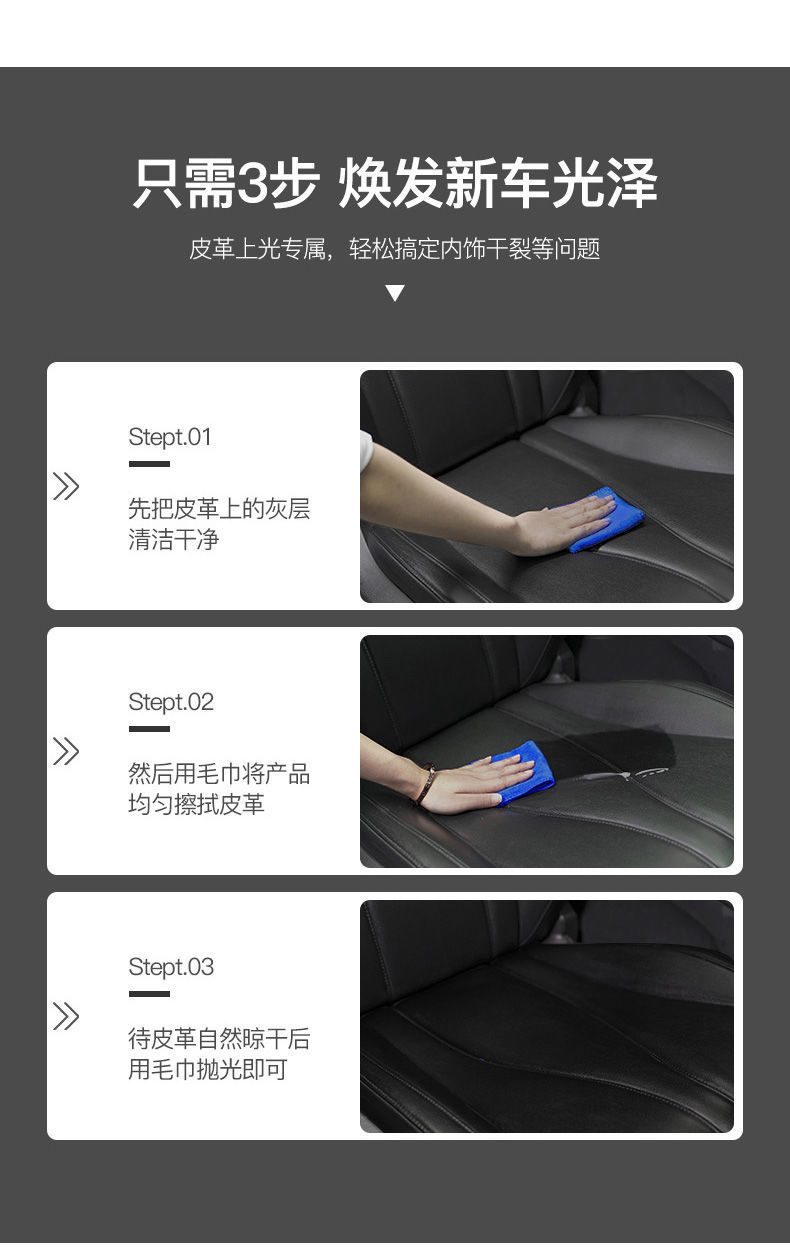 只需3步 焕发新车光泽

皮革上光专属，轻松搞定内饰干裂等问题

Stept.01

先把皮革上的灰层清洁干净

Stept.02

然后用毛巾将产品均匀擦拭皮革

Stept.03

待皮革自然晾干后用毛巾抛光即可