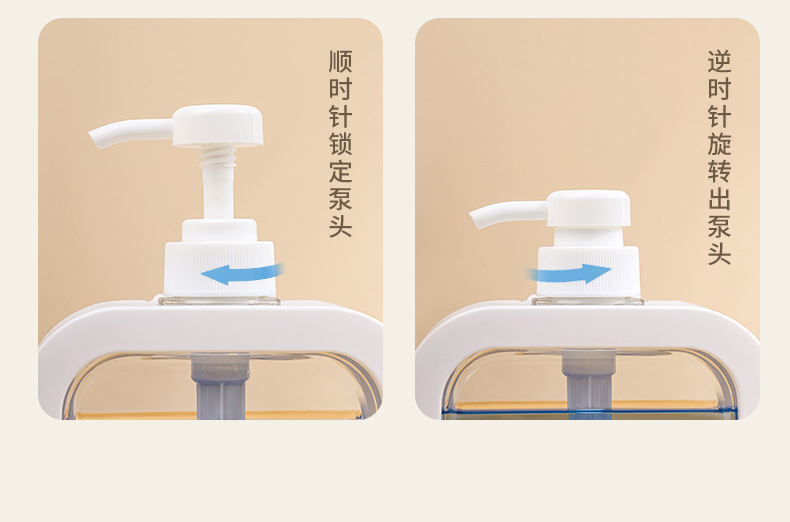 顺时针锁定泵头

逆时针旋转出泵头