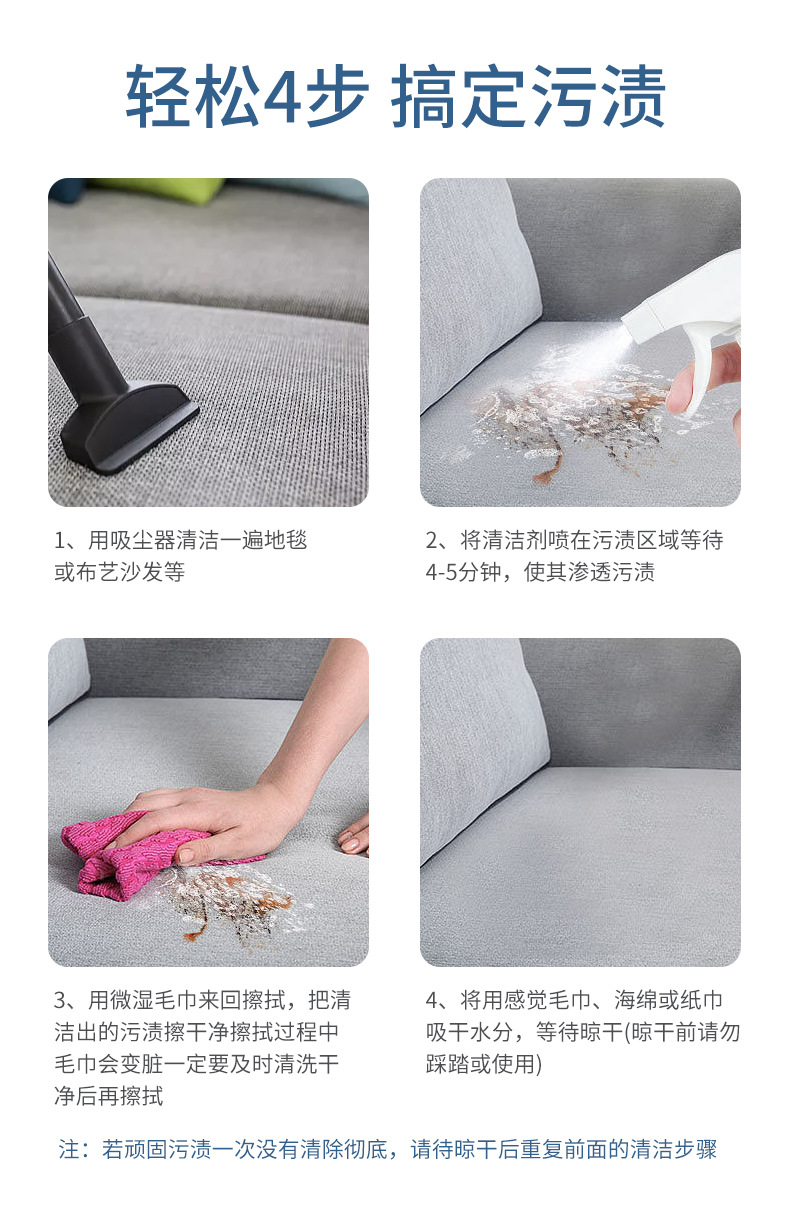 轻松4步 搞定污渍

1、用吸尘器清洁一遍地毯或布艺沙发等

2、将清洁剂喷在污渍区域等待4-5分钟，使其渗透污渍

3、用微湿毛巾来回擦拭，把清洁出的污渍擦干净擦拭过程中毛巾会变脏一定要及时清洗干净后再擦拭

4、将用感觉毛巾、海绵或纸巾吸干水分，等待晾干(晾干前请勿踩踏或使用)

注：若顽固污渍一次没有清除彻底，请待晾干后重复前面的清洁步骤