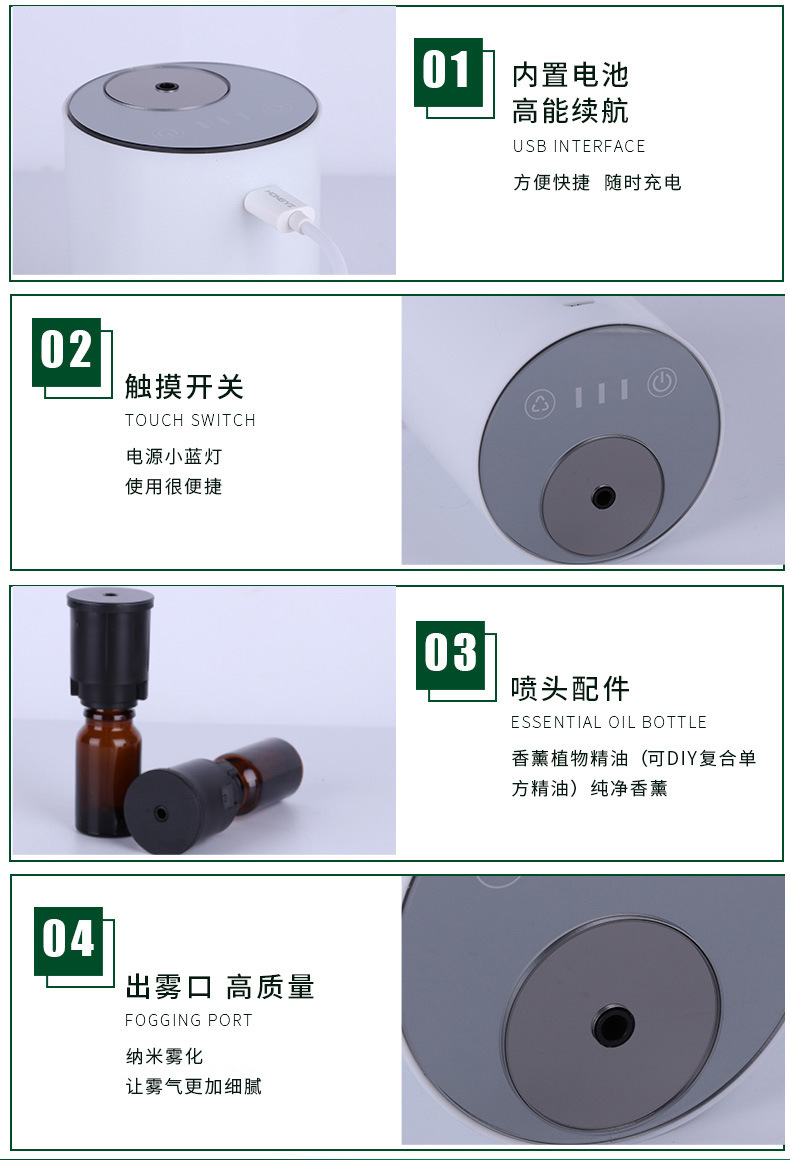 01
内置电池
高能续航
USB INTERFACE
方便快捷 随时充电

02
触摸开关
TOUCH SWITCH
电源小蓝灯
使用很便捷

03
喷头配件
ESSENTIAL OIL BOTTLE
香薰植物精油（可DIY复合单方精油）纯净香薰

04
出雾口 高质量
FOGGING PORT
纳米雾化
让雾气更加细腻