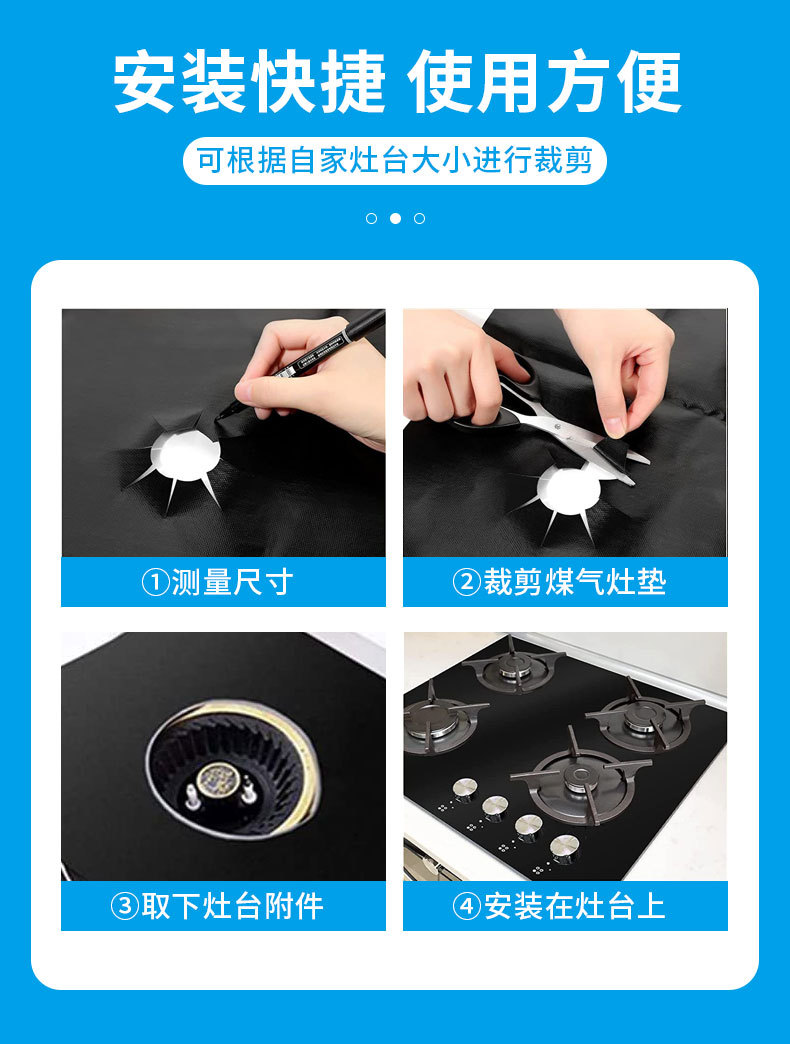 安装快捷 使用方便

可根据自家灶台大小进行裁剪

①测量尺寸

②裁剪煤气灶垫

③取下灶台附件

④安装在灶台上