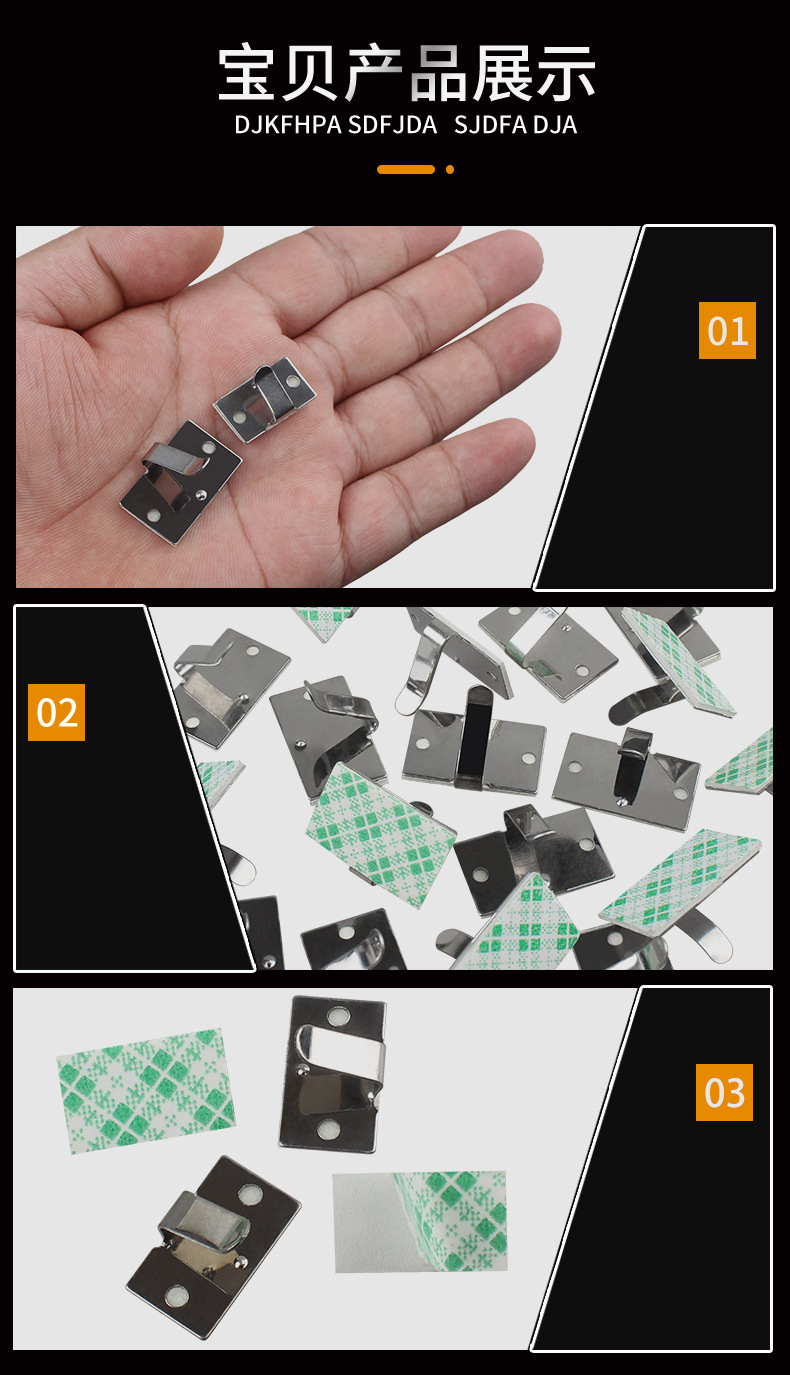 宝贝产品展示
DJKFHPA SDFJDA SJDFA DJA

01

02

03