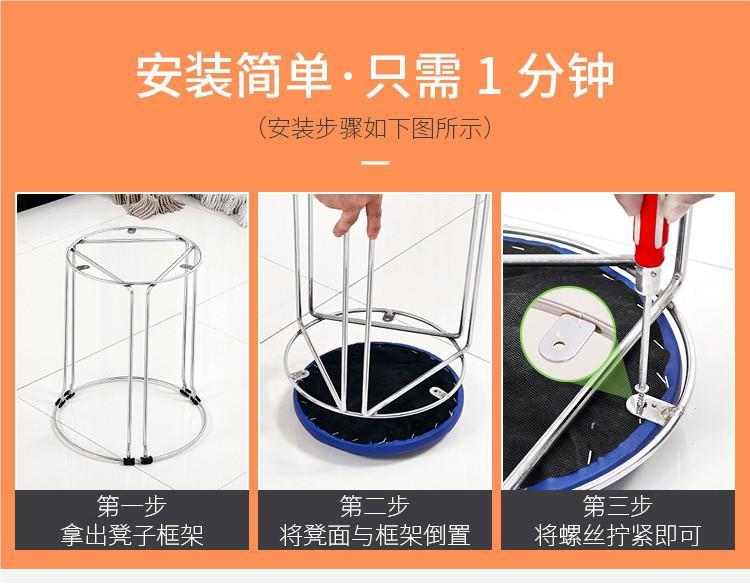 安装简单·只需 1 分钟
（安装步骤如下图所示）

第一步
拿出凳子框架

第二步
将凳面与框架倒置

第三步
将螺丝拧紧即可