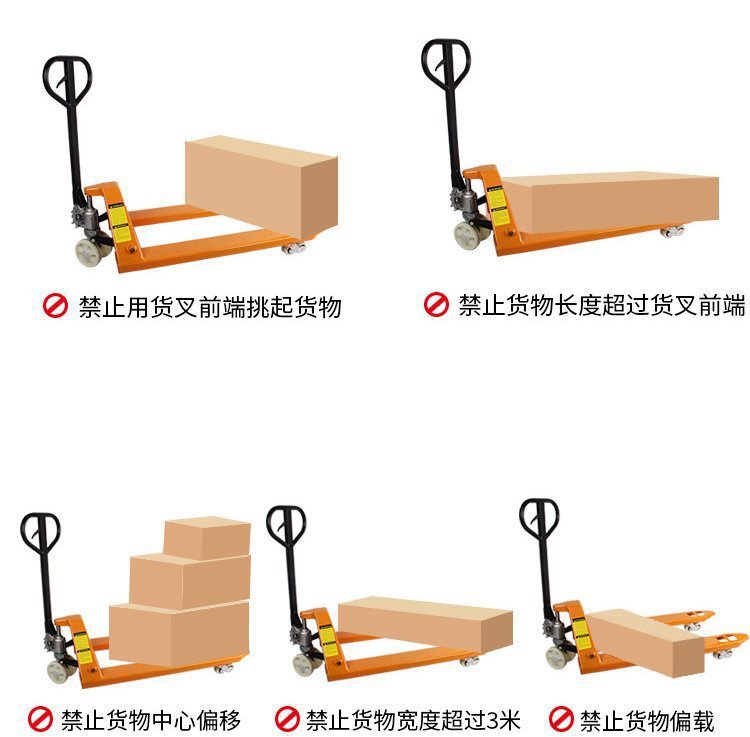 禁止用货叉前端挑起货物

禁止货物长度超过货叉前端

禁止货物中心偏移

禁止货物宽度超过3米

禁止货物偏载