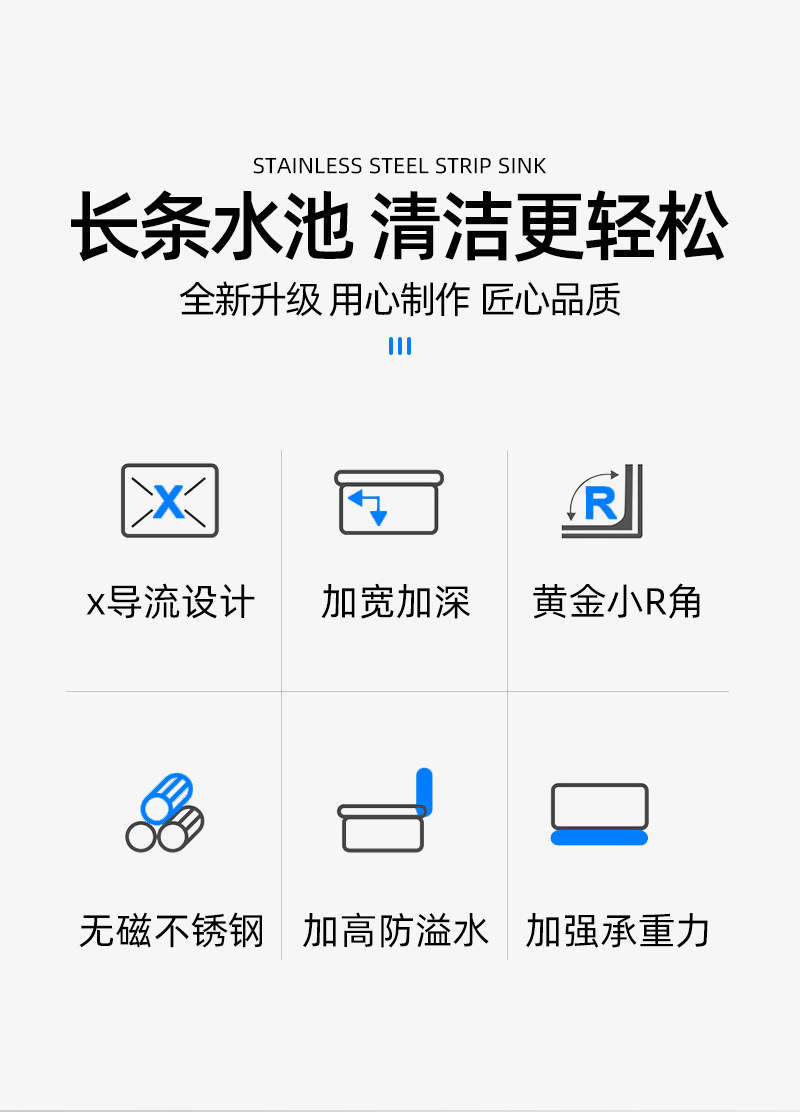 STAINLESS STEEL STRIP SINK

长条水池 清洁更轻松

全新升级 用心制作 匠心品质

X

x导流设计

加宽加深

R

黄金小R角

无磁不锈钢

加高防溢水

加强承重力