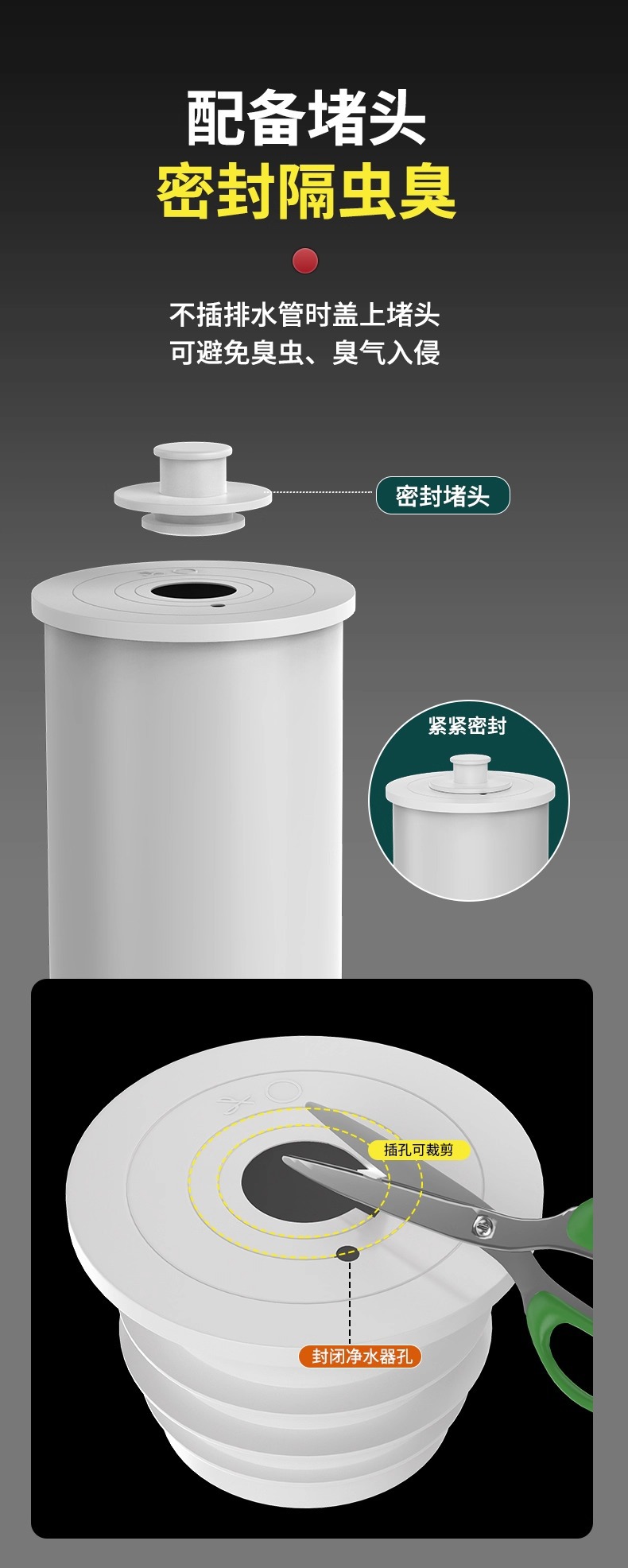 配备堵头
密封隔虫臭

不插排水管时盖上堵头
可避免臭虫、臭气入侵

密封堵头

紧紧密封

插孔可裁剪

封闭净水器孔