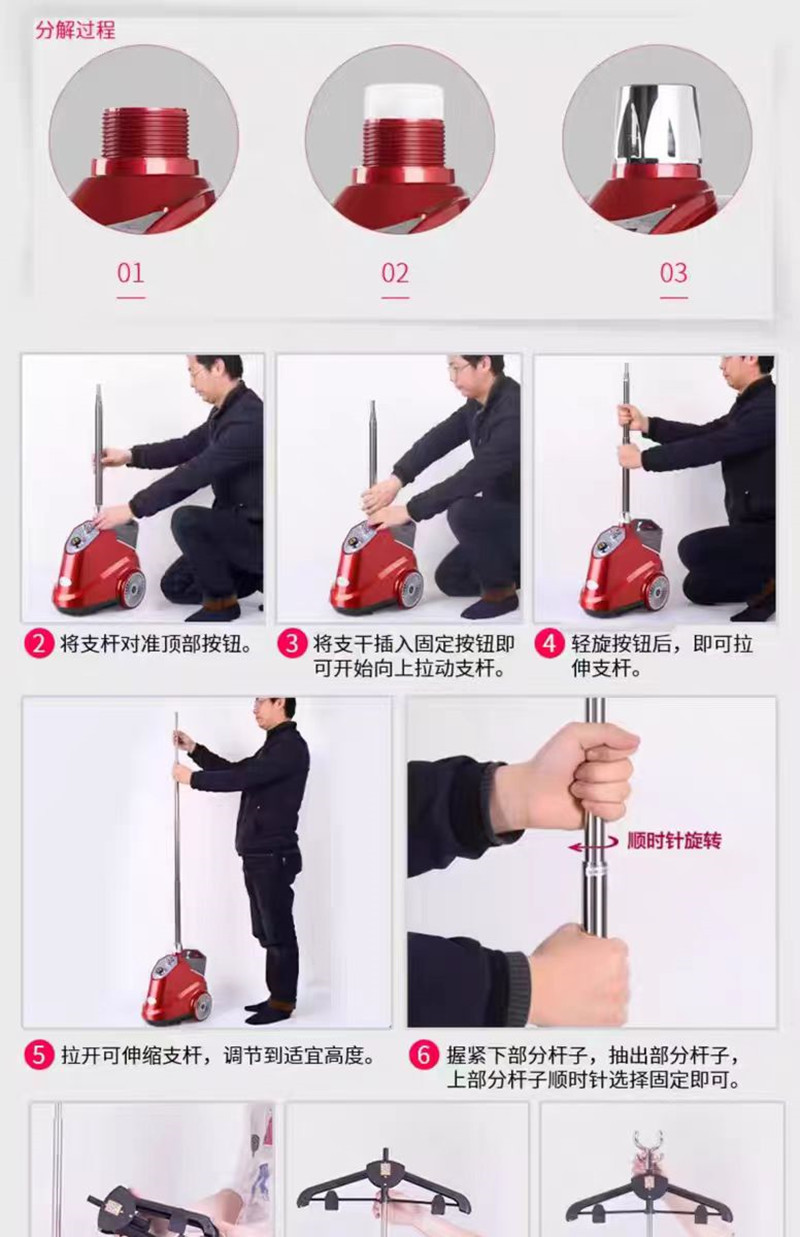 分解过程

01

02

03

2 将支杆对准顶部按钮。

3 将支干插入固定按钮即可开始向上拉动支杆。

4 轻旋按钮后，即可拉伸支杆。

顺时针旋转

5 拉开可伸缩支杆，调节到适宜高度。

6 握紧下部分杆子，抽出部分杆子，上部分杆子顺时针选择固定即可。