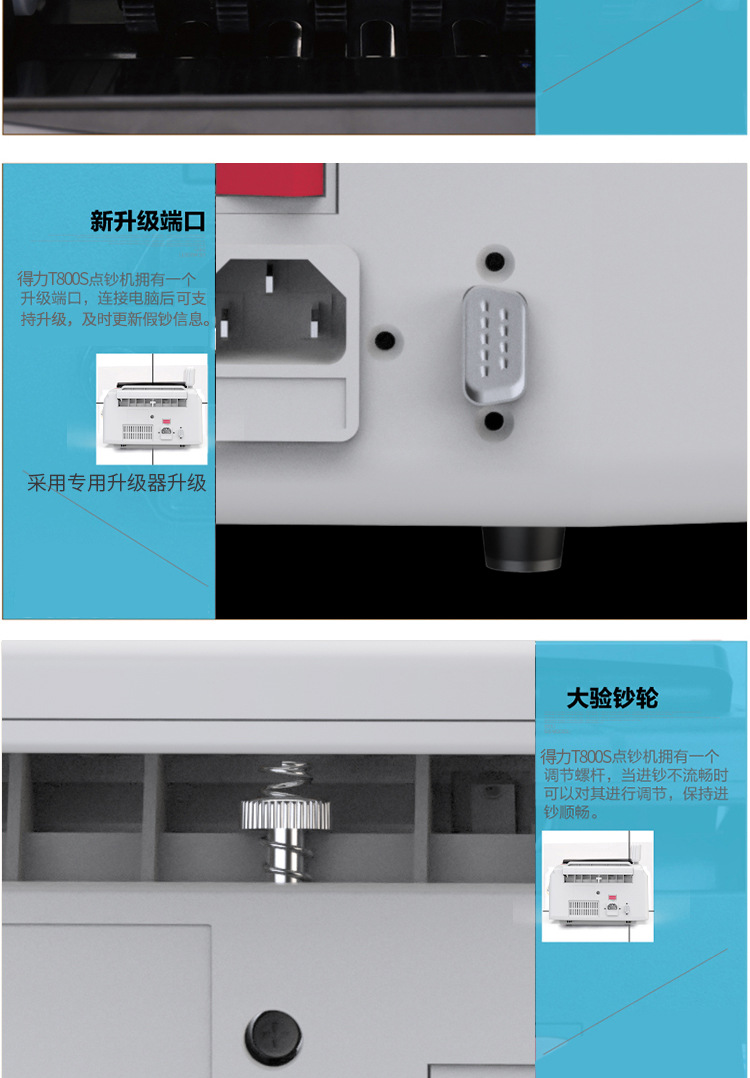 新升级端口

得力T800S点钞机拥有一个升级端口，连接电脑后可支持升级，及时更新假钞信息。

采用专用升级器升级

大验钞轮

得力T800S点钞机拥有一个调节螺杆，当进钞不流畅时可以对其进行调节，保持进钞顺畅。