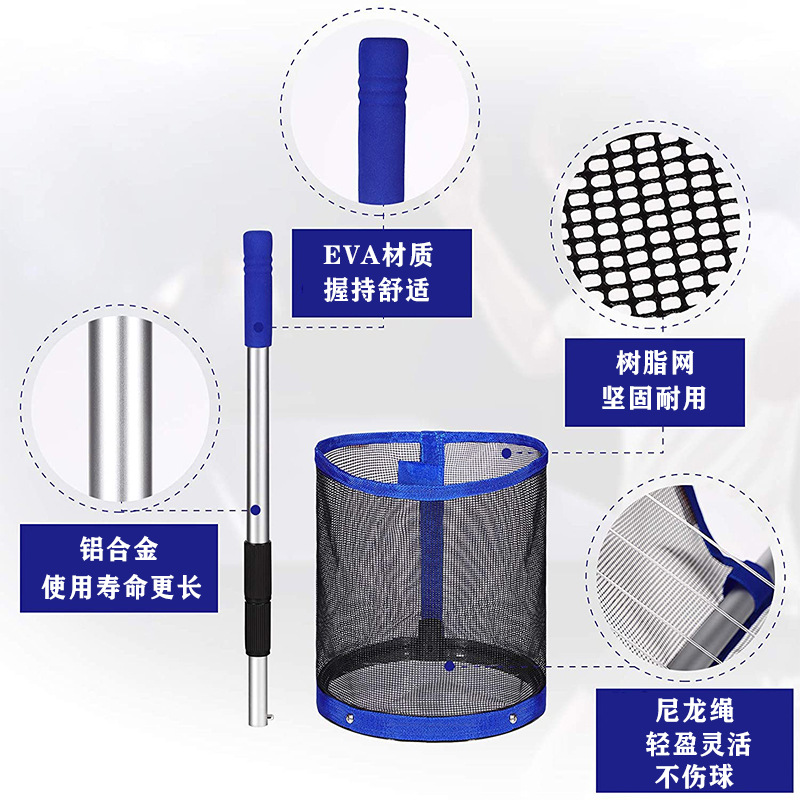 EVA材质
握持舒适

树脂网
坚固耐用

铝合金
使用寿命更长

尼龙绳
轻盈灵活
不伤球