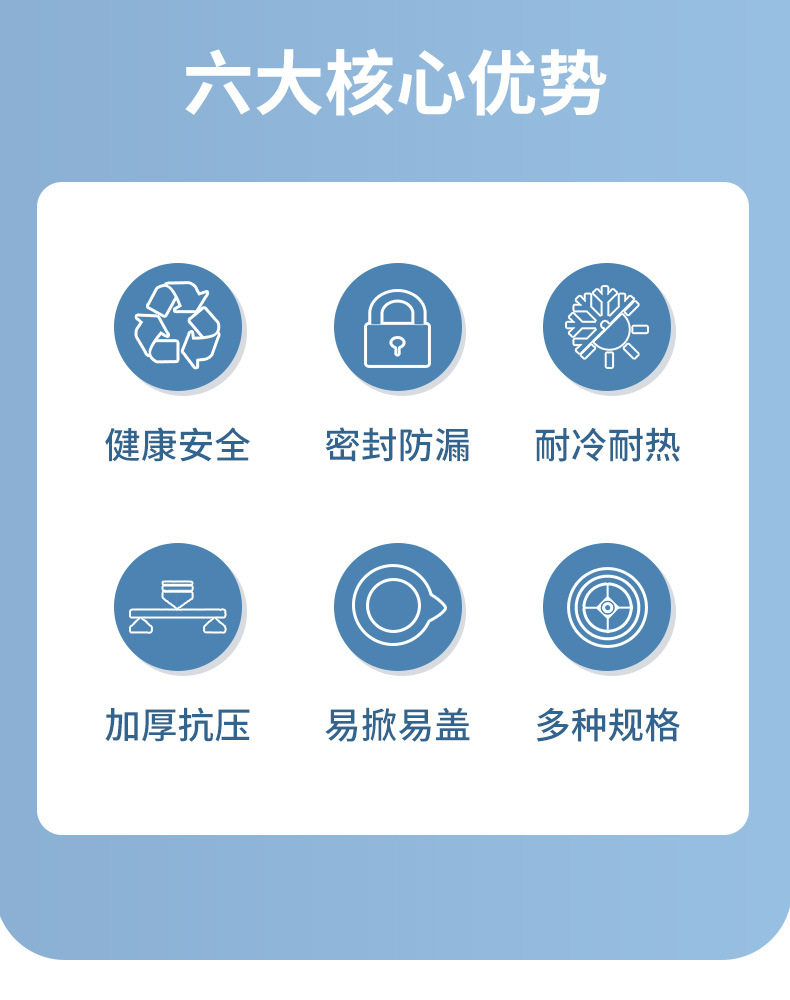 六大核心优势

健康安全

密封防漏

耐冷耐热

加厚抗压

易掀易盖

多种规格