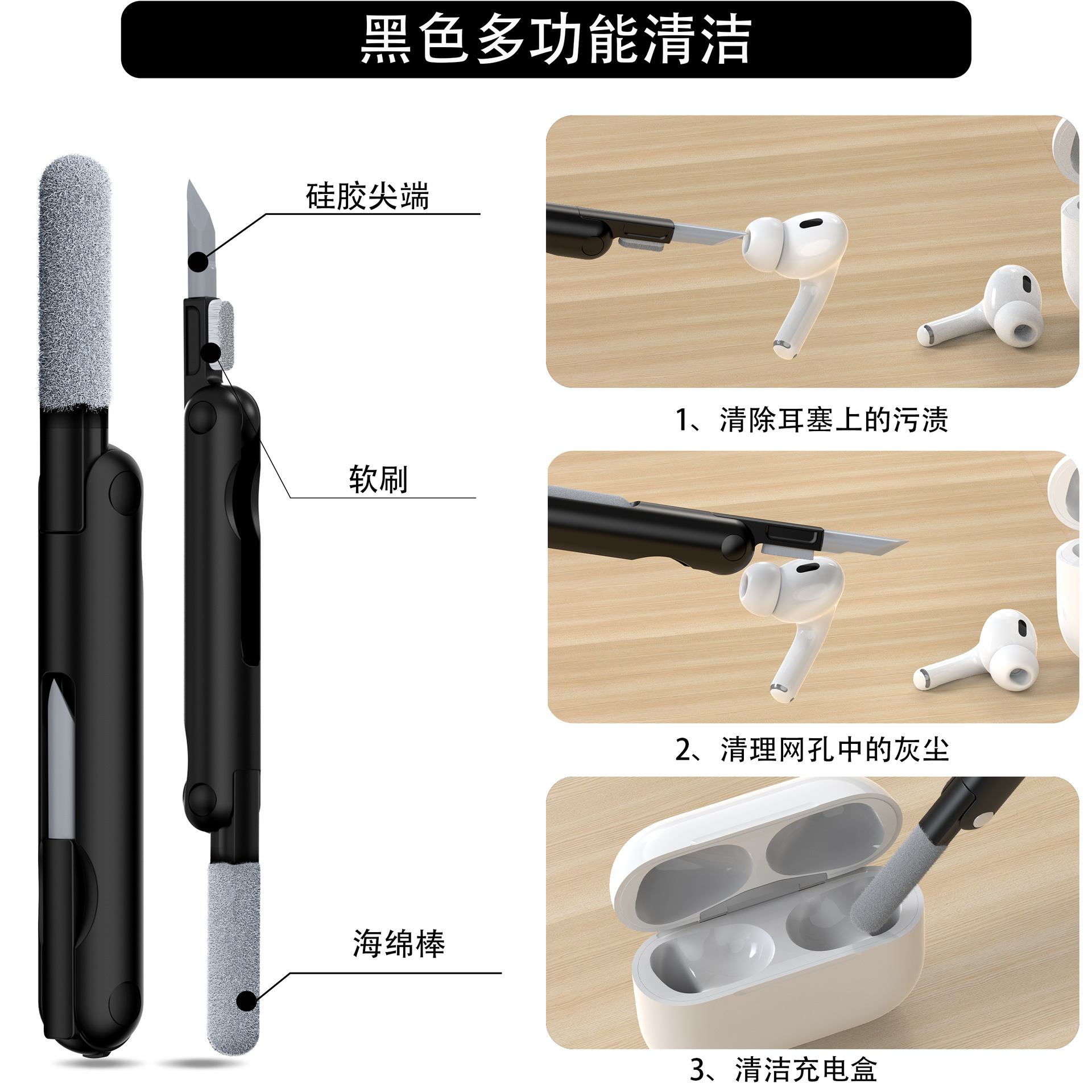 黑色多功能清洁

硅胶尖端

软刷

海绵棒

1、清除耳塞上的污渍

2、清理网孔中的灰尘

3、清洁充电盒