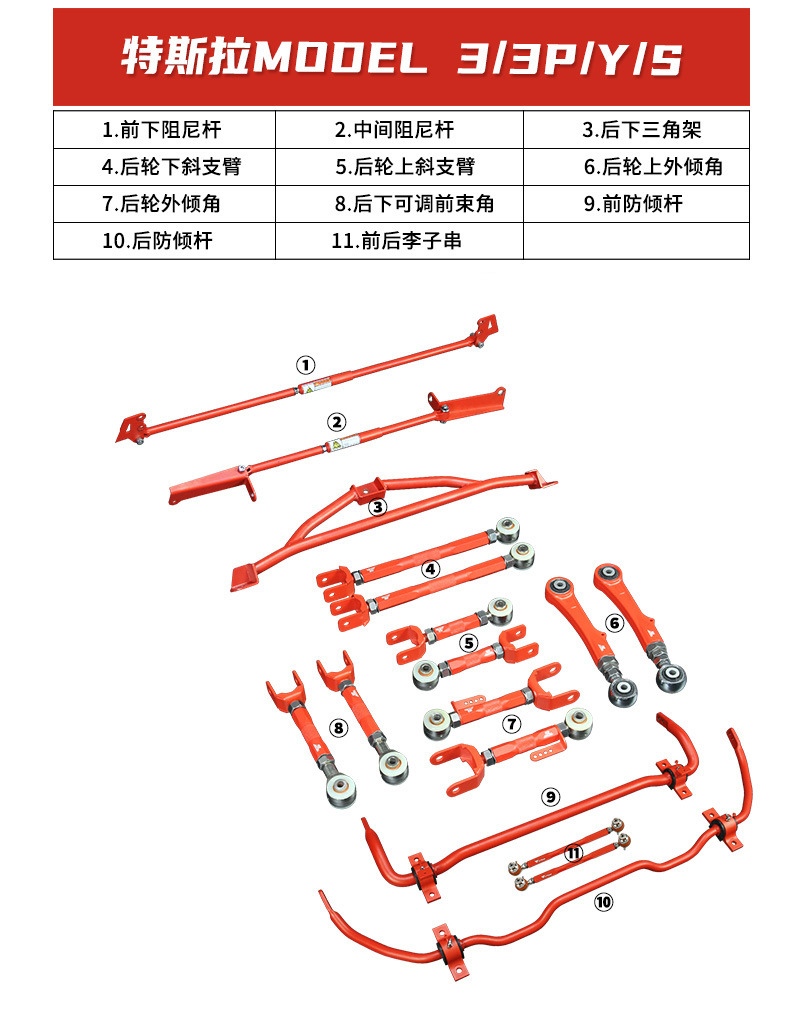 特斯拉MODEL 3/3P/Y/S

| 1.前下阻尼杆 | 2.中间阻尼杆 | 3.后下三角架 |
|---|---|---|
| 4.后轮下斜支臂 | 5.后轮上斜支臂 | 6.后轮上外倾角 |
| 7.后轮外倾角 | 8.后下可调前束角 | 9.前防倾杆 |
| 10.后防倾杆 | 11.前后李子串 | |

①
②
③
④
⑤
⑥
⑦
⑧
⑨
⑪
⑩