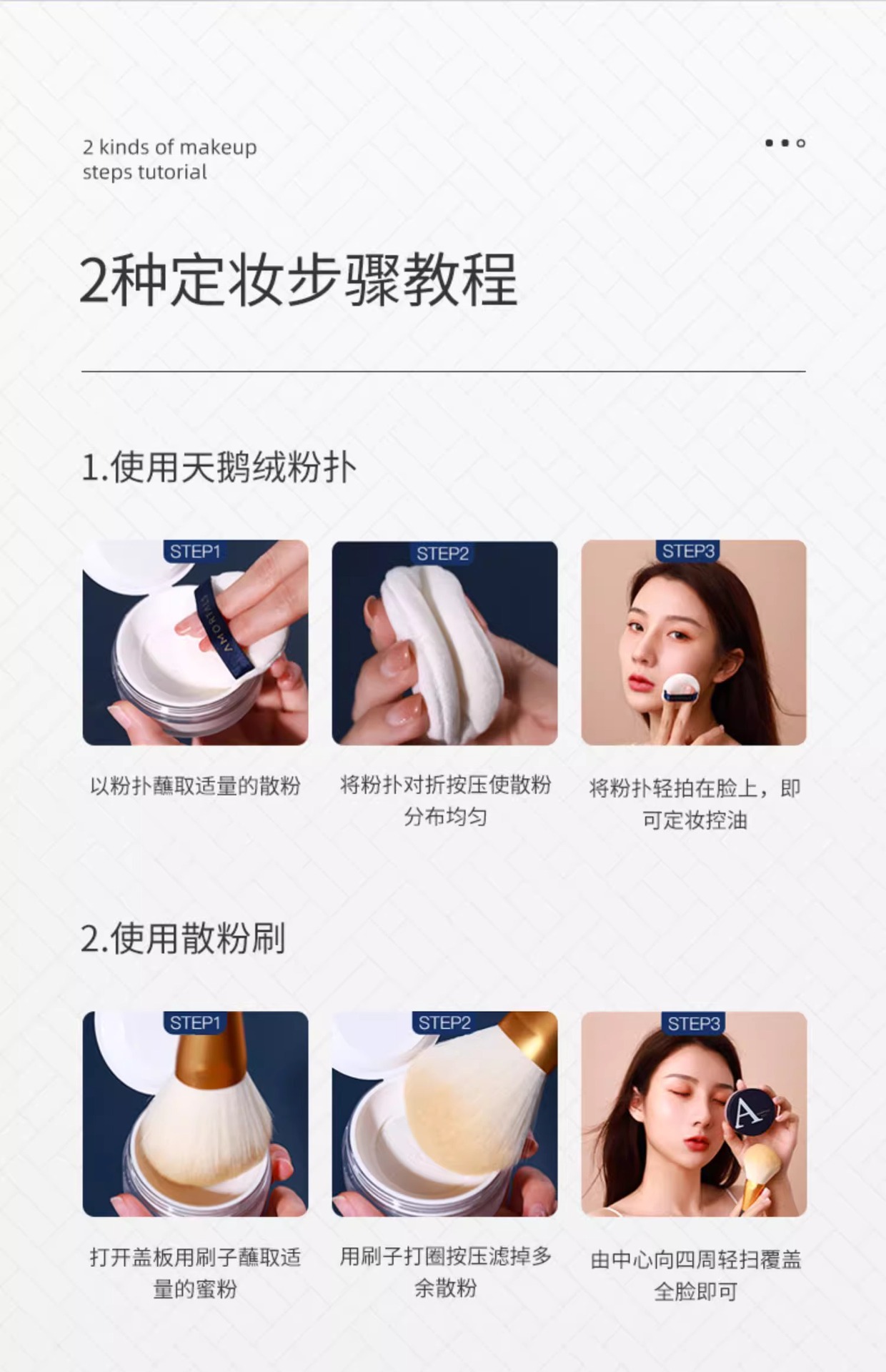 2 kinds of makeup steps tutorial

2种定妆步骤教程

1.使用天鹅绒粉扑

STEP1

AMORTALS

以粉扑蘸取适量的散粉

STEP2

将粉扑对折按压使散粉分布均匀

STEP3

将粉扑轻拍在脸上，即可定妆控油

2.使用散粉刷

STEP1

打开盖板用刷子蘸取适量的蜜粉

STEP2

用刷子打圈按压滤掉多余散粉

STEP3

A

由中心向四周轻扫覆盖全脸即可