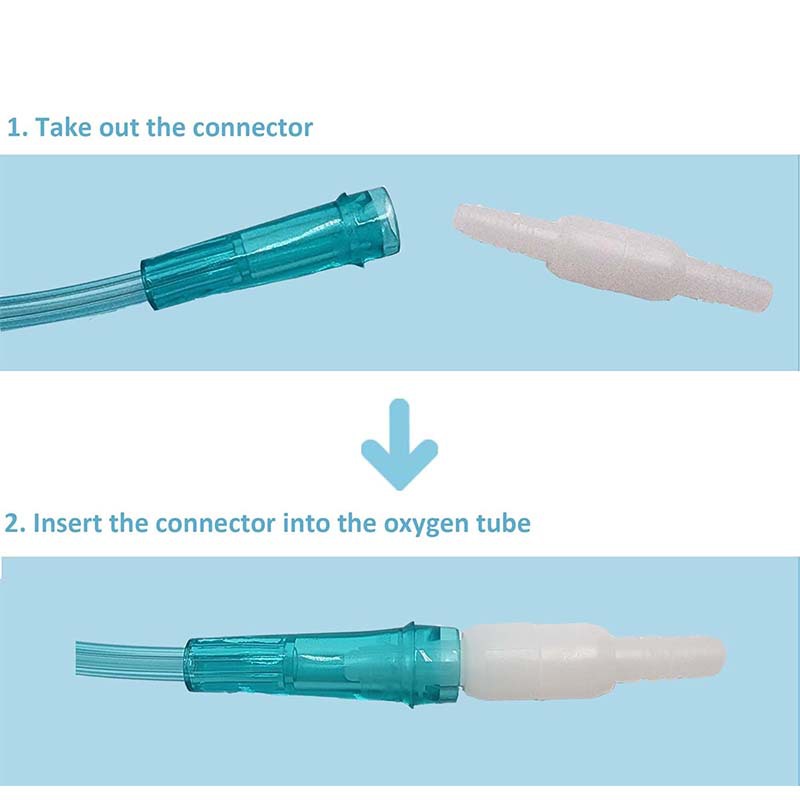 1. Take out the connector

2. Insert the connector into the oxygen tube