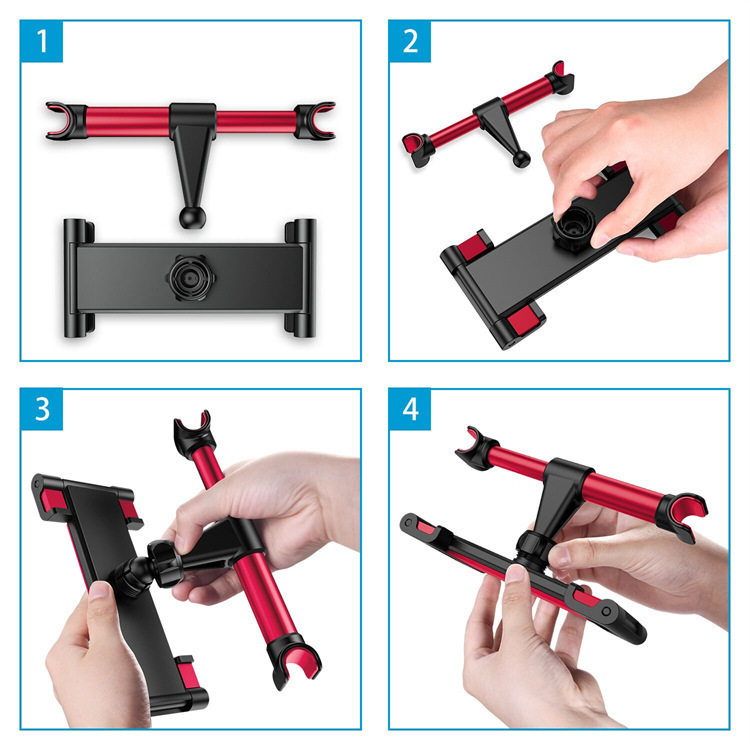 1

2

3

4