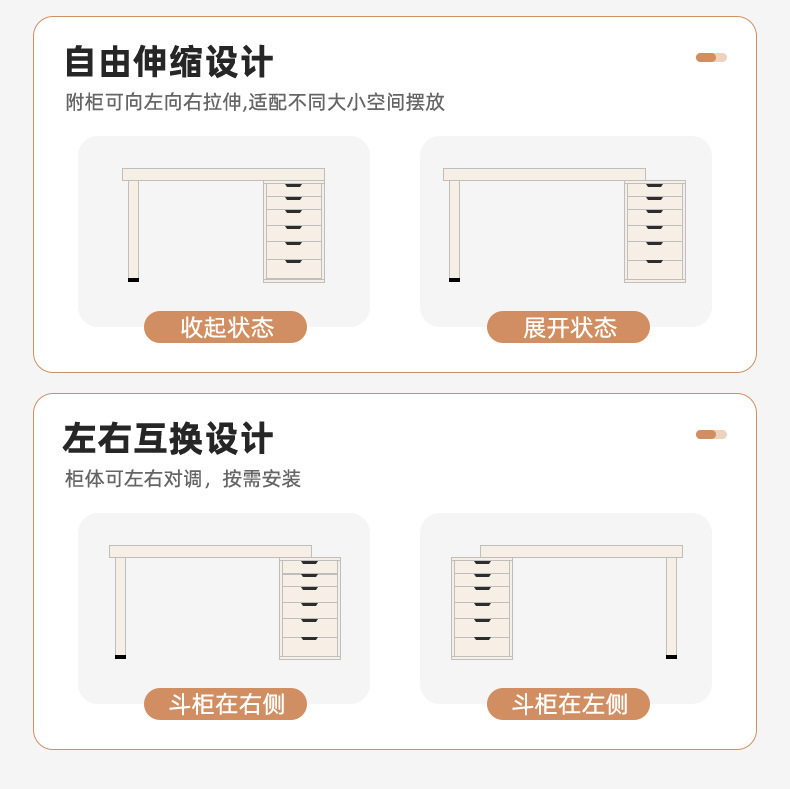 自由伸缩设计

附柜可向左向右拉伸,适配不同大小空间摆放

收起状态

展开状态

左右互换设计

柜体可左右对调，按需安装

斗柜在右侧

斗柜在左侧