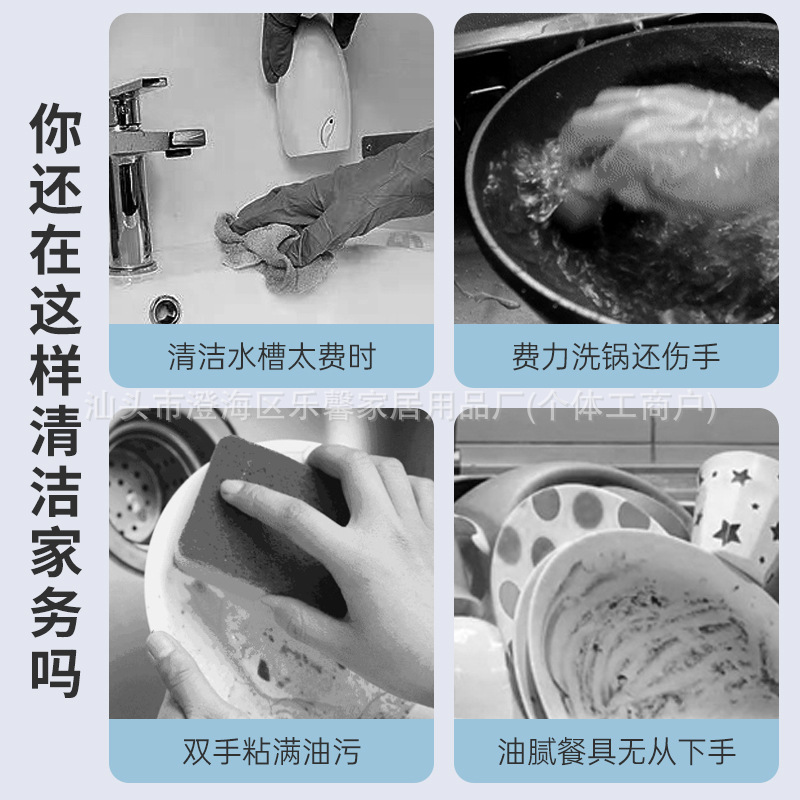 你还在这样清洁家务吗

清洁水槽太费时

费力洗锅还伤手

汕头市澄海区乐馨家居用品厂(个体工商户)

双手粘满油污

油腻餐具无从下手