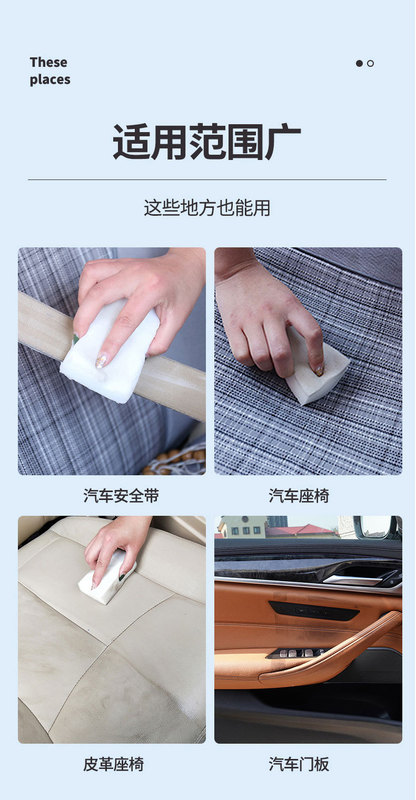 These places

适用范围广

这些地方也能用

汽车安全带

汽车座椅

皮革座椅

汽车门板