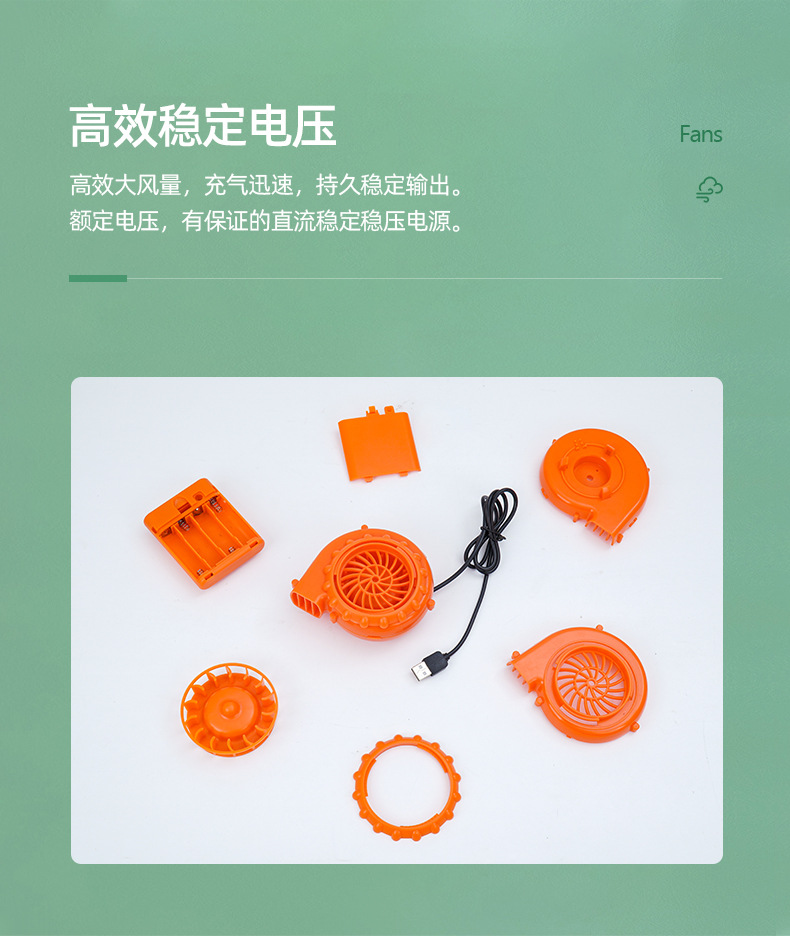 高效稳定电压

Fans

高效大风量，充气迅速，持久稳定输出。
额定电压，有保证的直流稳定稳压电源。