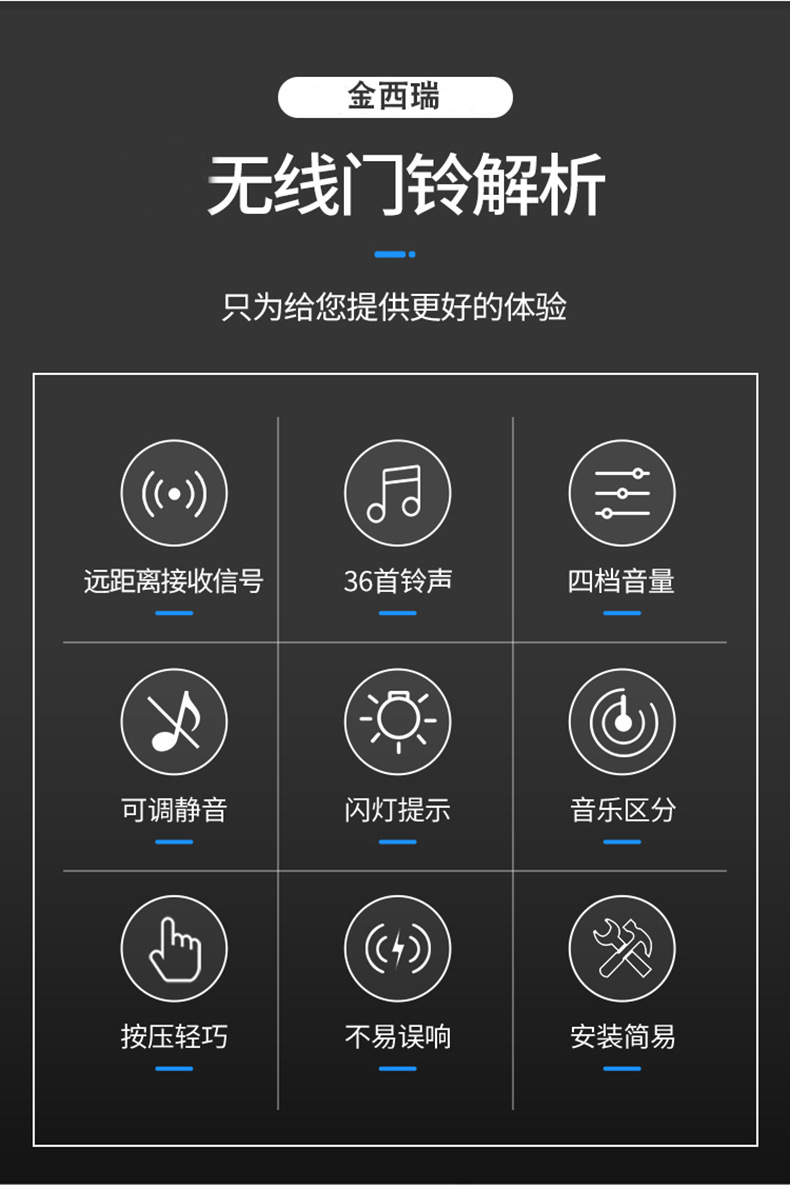 金西瑞

无线门铃解析

只为给您提供更好的体验

远距离接收信号

36首铃声

四档音量

可调静音

闪灯提示

音乐区分

按压轻巧

不易误响

安装简易