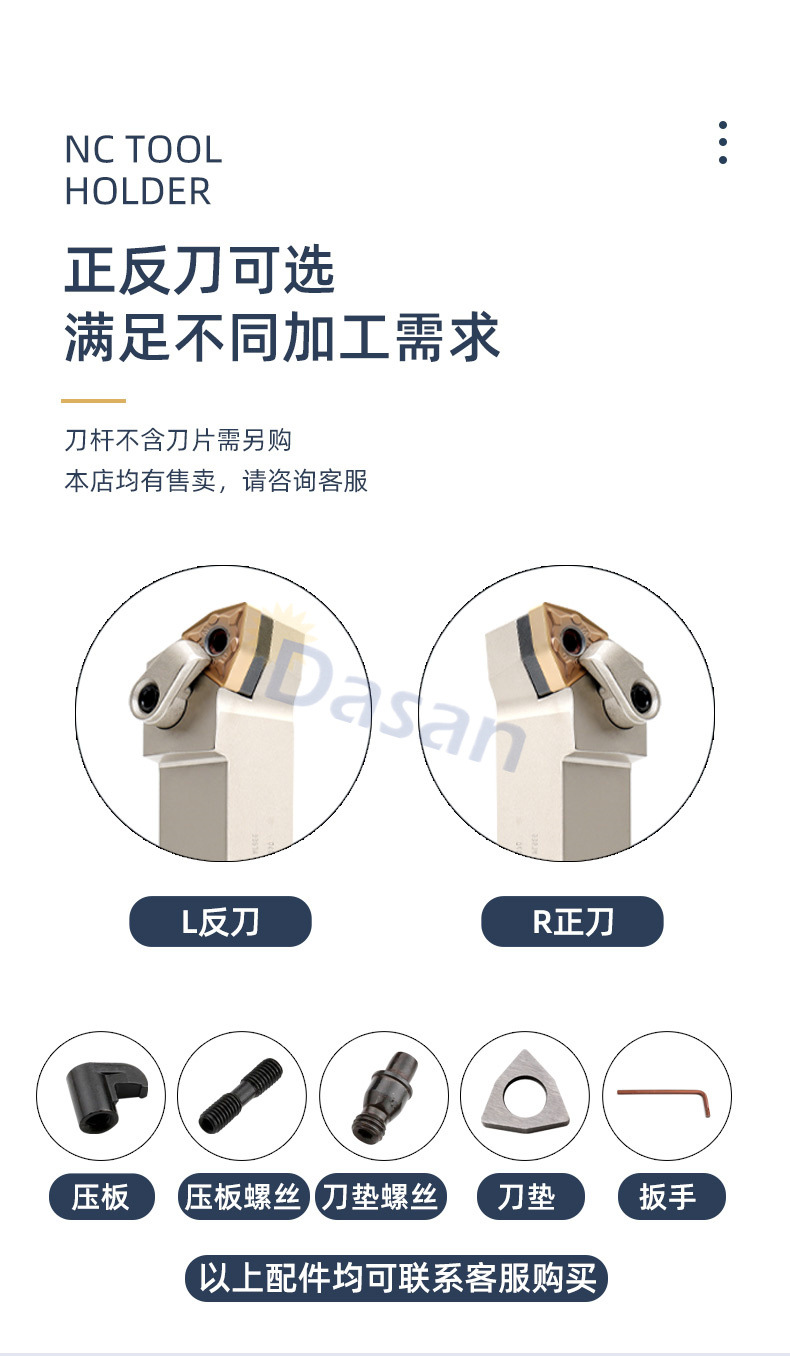 NC TOOL
HOLDER

正反刀可选
满足不同加工需求

刀杆不含刀片需另购
本店均有售卖，请咨询客服

Dasan

L反刀

R正刀

压板

压板螺丝

刀垫螺丝

刀垫

扳手

以上配件均可联系客服购买