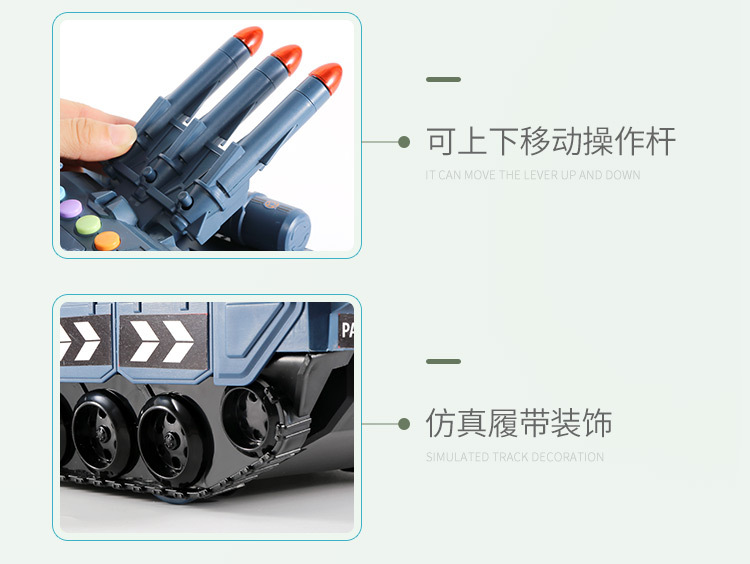 可上下移动操作杆
IT CAN MOVE THE LEVER UP AND DOWN

PA

仿真履带装饰
SIMULATED TRACK DECORATION