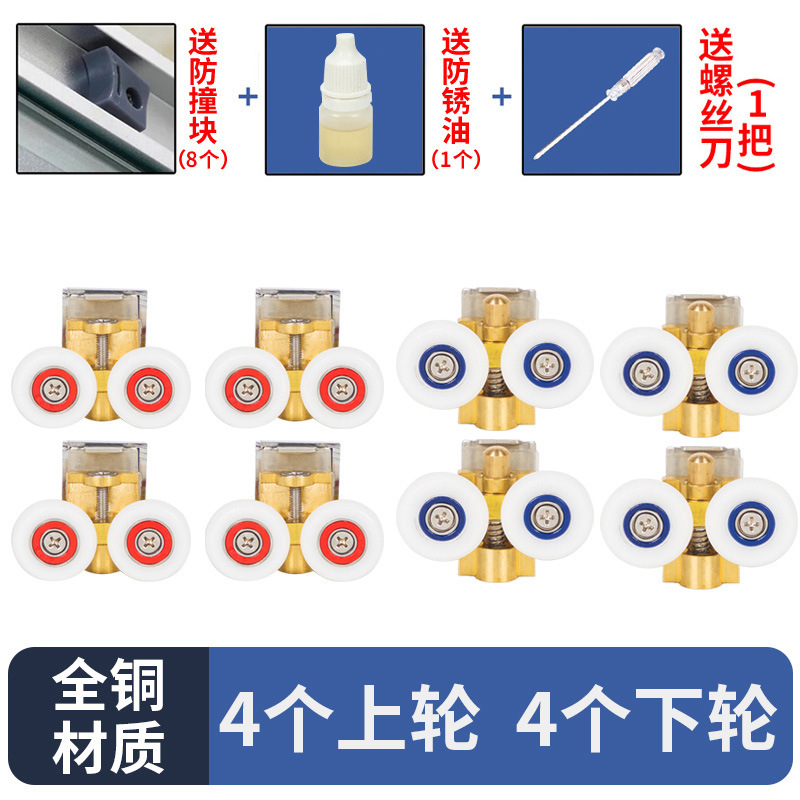 送防撞块(8个) + 送防锈油(1个) + 送螺丝刀(1把)

全铜材质

4个上轮 4个下轮