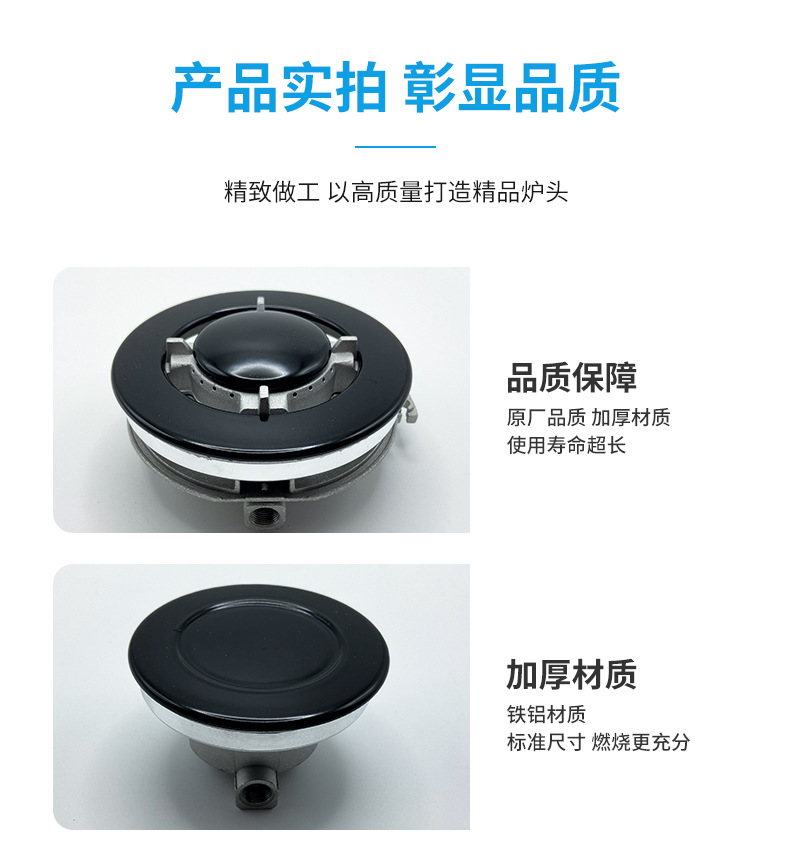 产品实拍 彰显品质

精致做工 以高质量打造精品炉头

品质保障

原厂品质 加厚材质
使用寿命超长

加厚材质

铁铝材质
标准尺寸 燃烧更充分