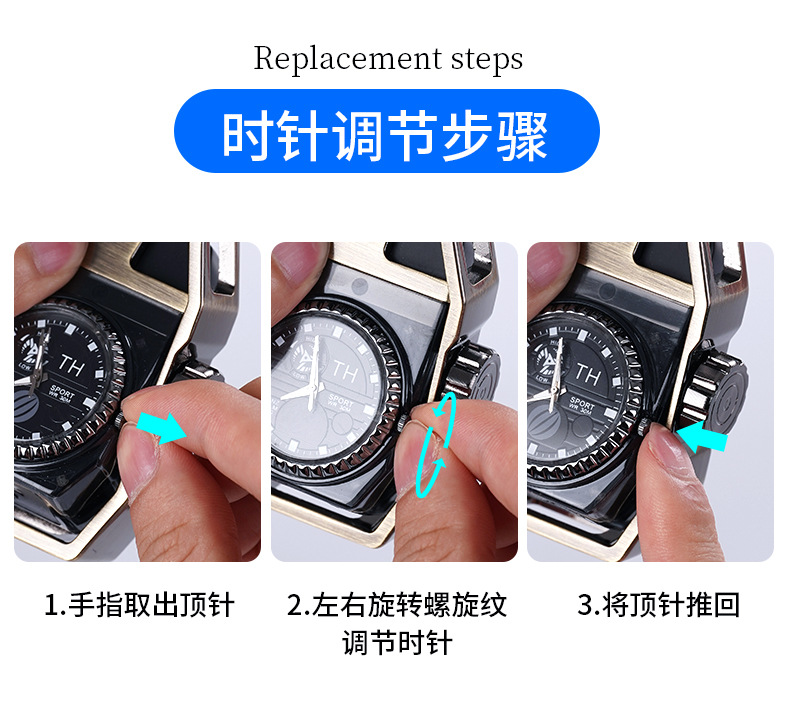 Replacement steps

时针调节步骤

TH
SPORT
WR 30M

TH
SPORT
WR 30M

TH
SPORT
WR 30M

1.手指取出顶针

2.左右旋转螺旋纹调节时针

3.将顶针推回