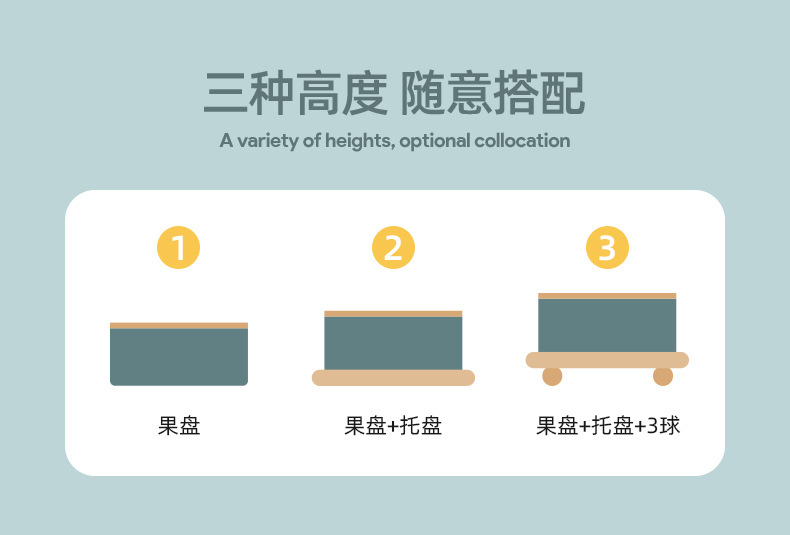 三种高度 随意搭配
A variety of heights, optional collocation

1

果盘

2

果盘+托盘

3

果盘+托盘+3球