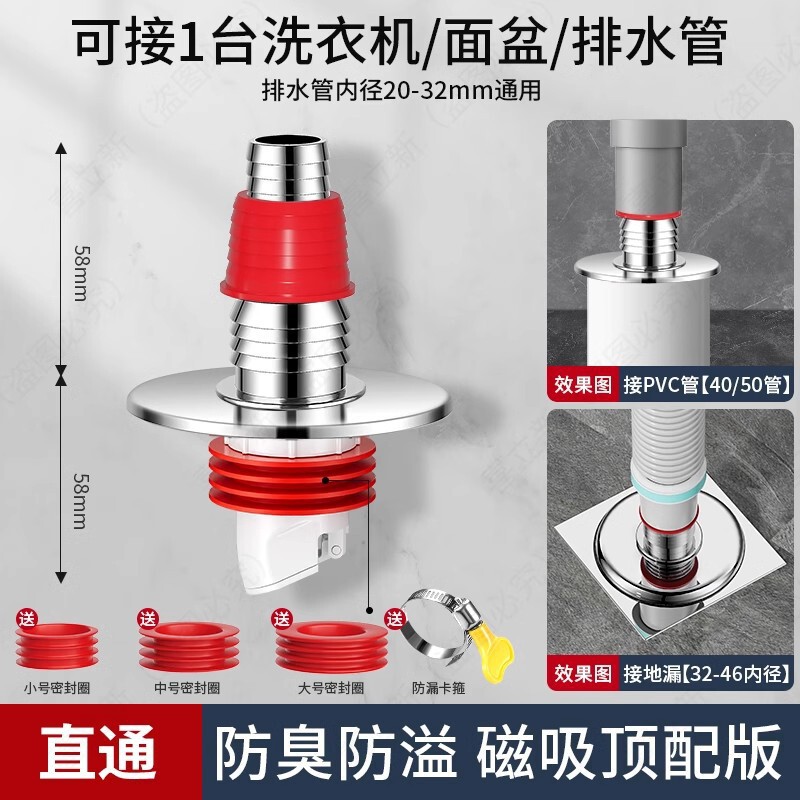 可接1台洗衣机/面盆/排水管

排水管内径20-32mm通用

58mm

58mm

效果图 接PVC管【40/50管】

效果图 接地漏【32-46内径】

送 小号密封圈

送 中号密封圈

送 大号密封圈

送 防漏卡箍

直通 防臭防溢 磁吸顶配版