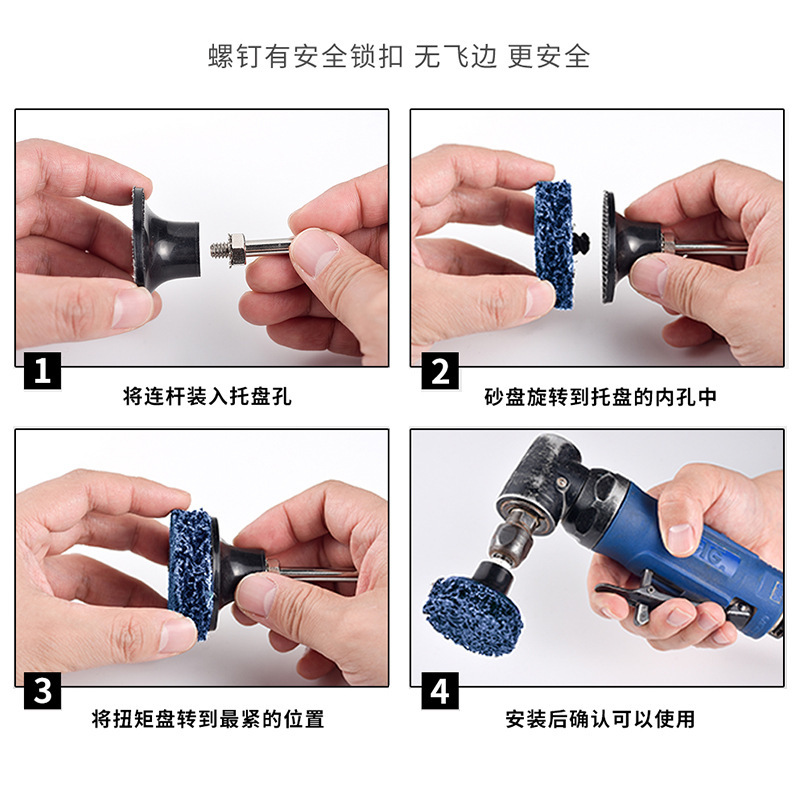 螺钉有安全锁扣 无飞边 更安全

1
将连杆装入托盘孔

2
砂盘旋转到托盘的内孔中

3
将扭矩盘转到最紧的位置

4
安装后确认可以使用