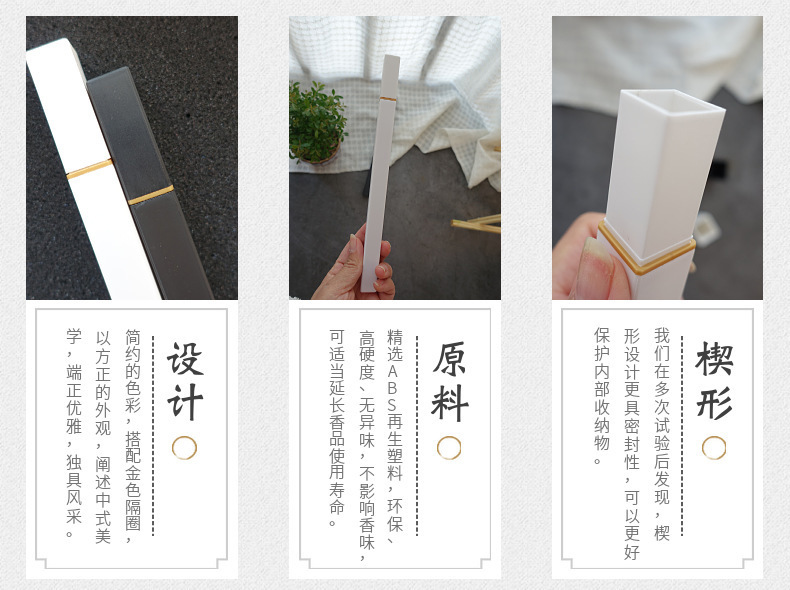 设计

简约的色彩，搭配金色隔圈，以方正的外观，阐述中式美学，端正优雅，独具风采。

原料

精选ABS再生塑料，环保、高硬度、无异味，不影响香味，可适当延长香品使用寿命。

楔形

我们在多次试验后发现，楔形设计更具密封性，可以更好保护内部收纳物。