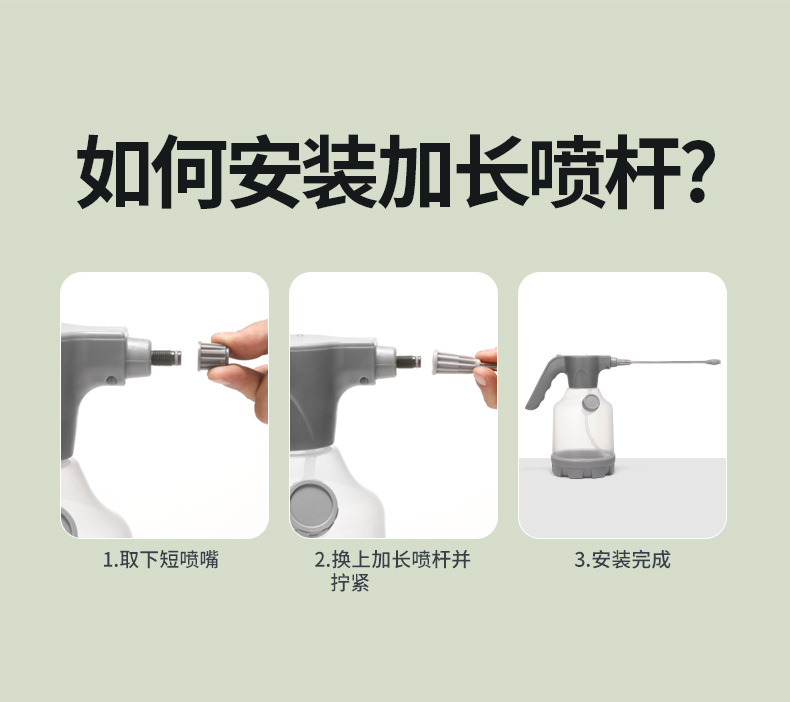 如何安装加长喷杆?

1.取下短喷嘴

2.换上加长喷杆并拧紧

3.安装完成