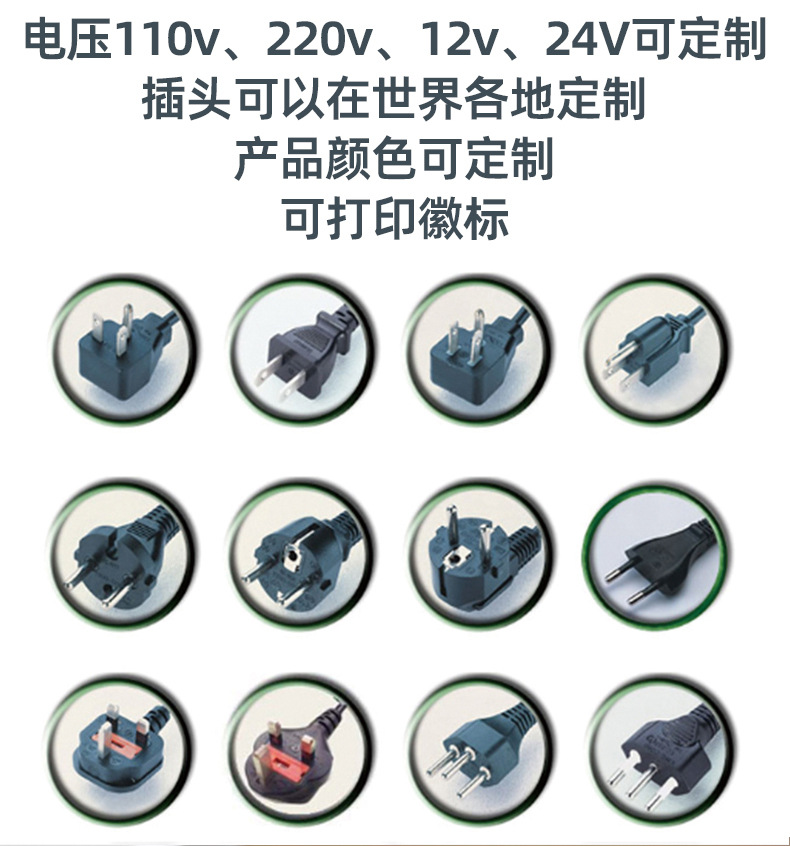 电压110v、220v、12v、24V可定制
插头可以在世界各地定制
产品颜色可定制
可打印徽标