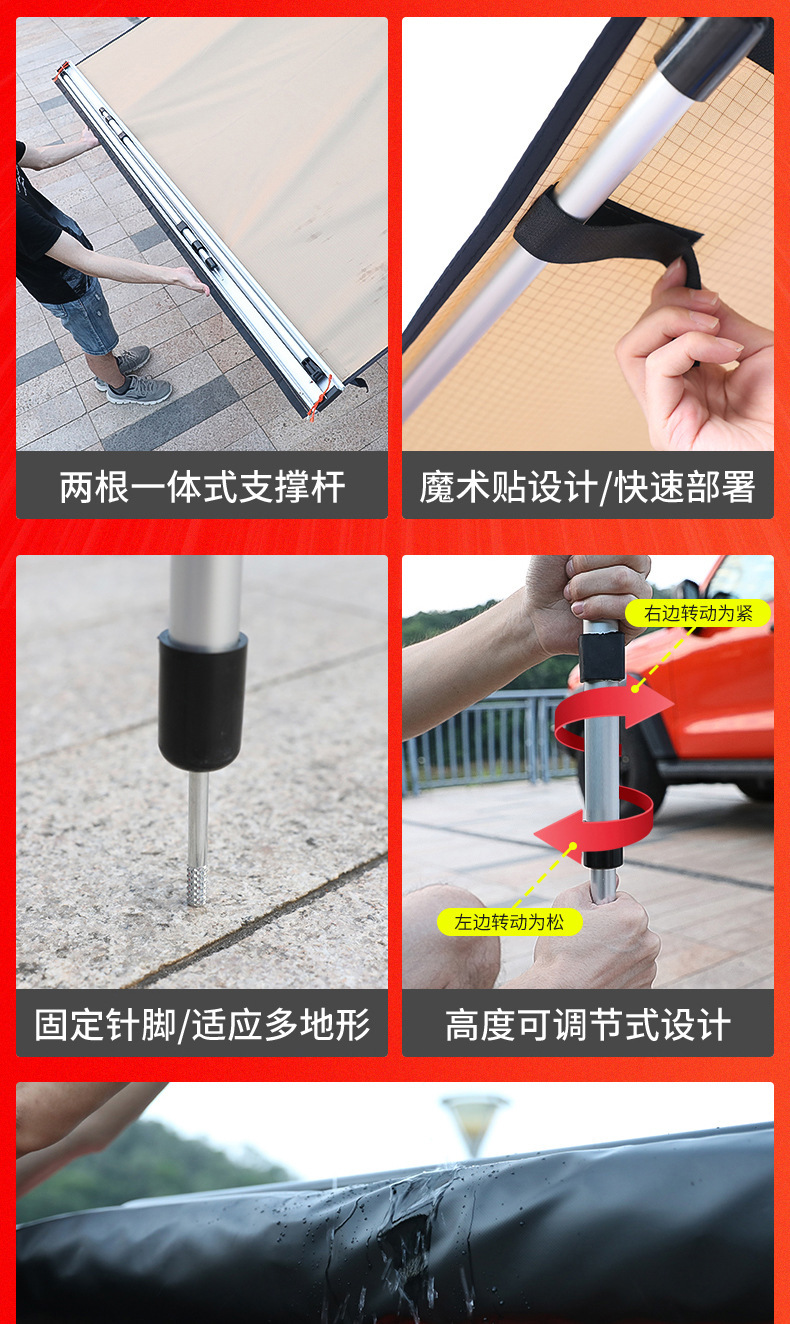 两根一体式支撑杆

魔术贴设计/快速部署

固定针脚/适应多地形

右边转动为紧

左边转动为松

高度可调节式设计