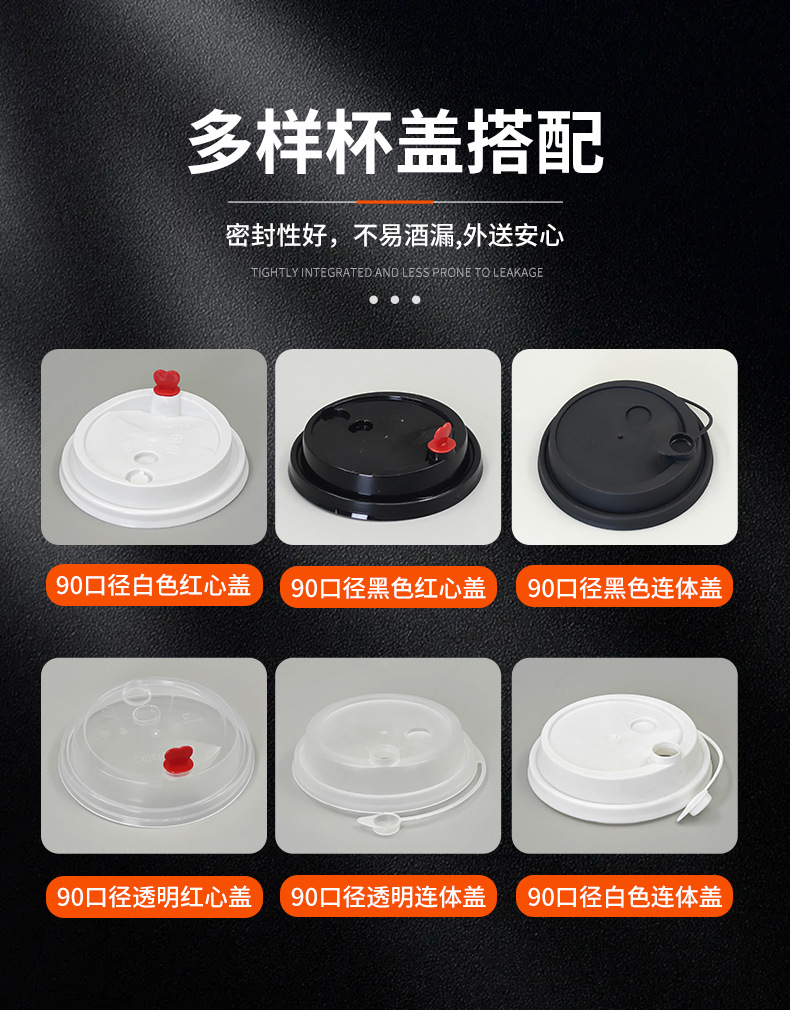 多样杯盖搭配

密封性好，不易洒漏,外送安心

TIGHTLY INTEGRATED AND LESS PRONE TO LEAKAGE

90口径白色红心盖

90口径黑色红心盖

90口径黑色连体盖

90口径透明红心盖

90口径透明连体盖

90口径白色连体盖