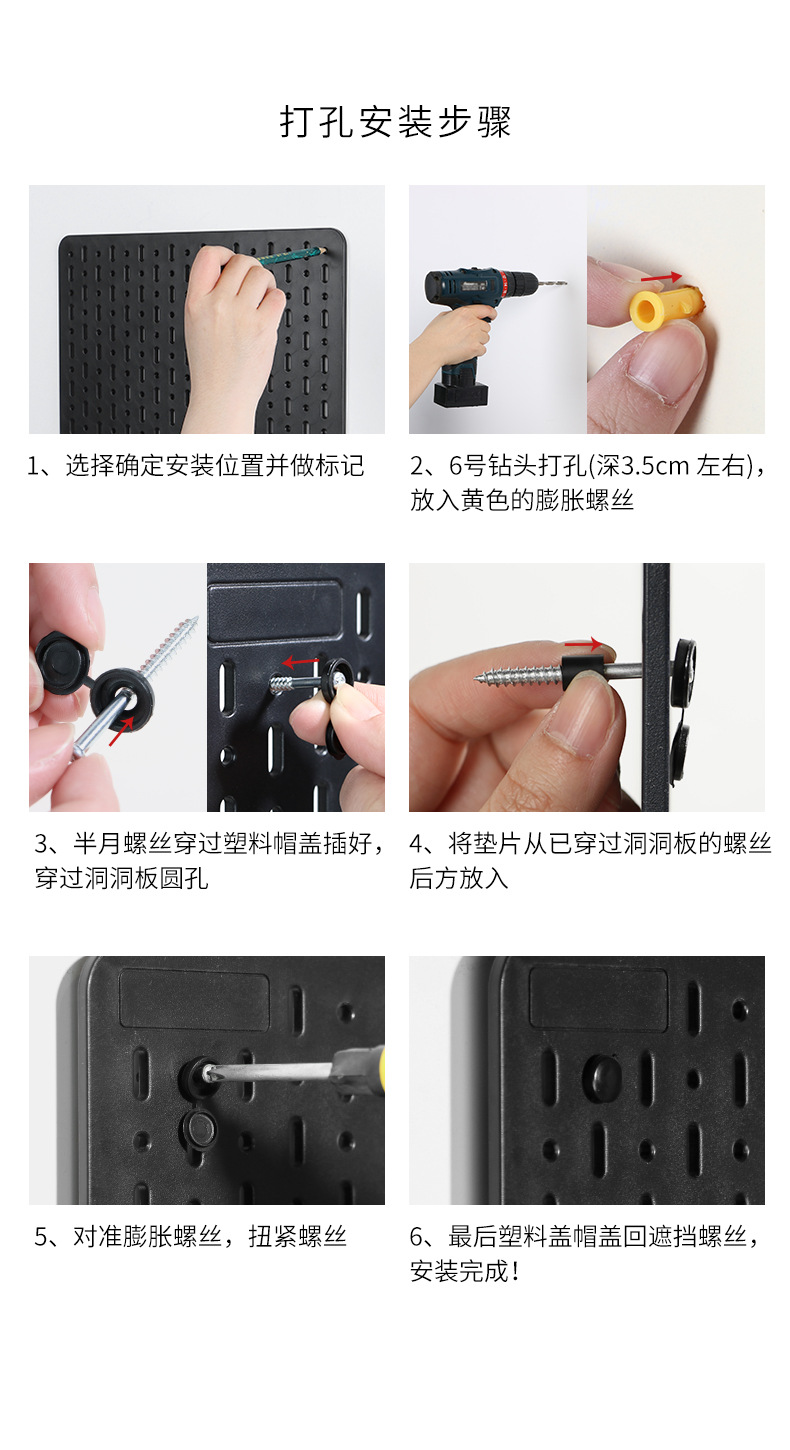 打孔安装步骤

1、选择确定安装位置并做标记

2、6号钻头打孔(深3.5cm 左右)，放入黄色的膨胀螺丝

3、半月螺丝穿过塑料帽盖插好，穿过洞洞板圆孔

4、将垫片从已穿过洞洞板的螺丝后方放入

5、对准膨胀螺丝，扭紧螺丝

6、最后塑料盖帽盖回遮挡螺丝，安装完成！