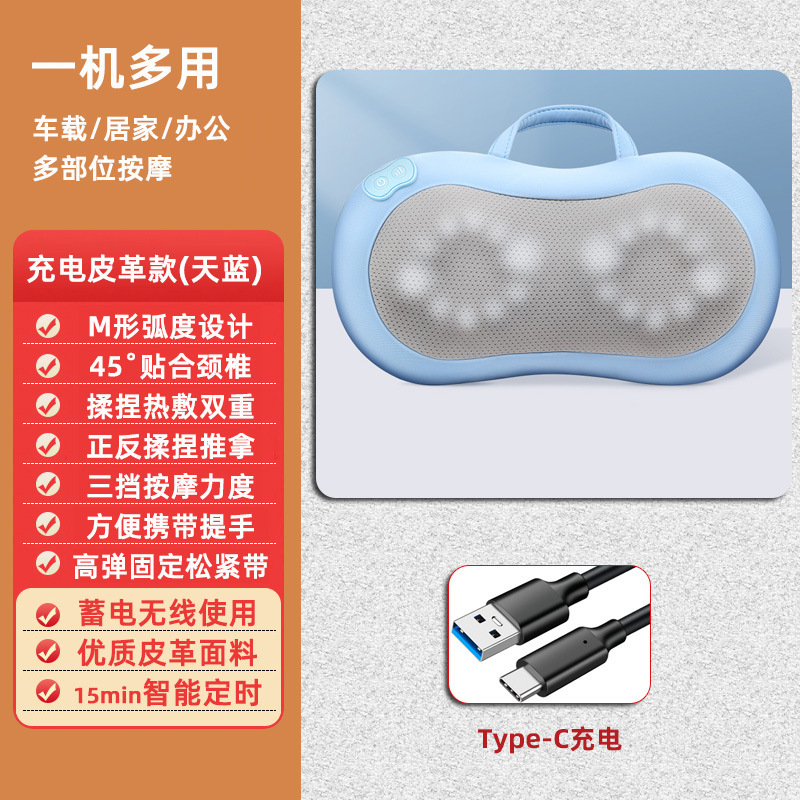 一机多用

车载/居家/办公
多部位按摩

充电皮革款(天蓝)

M形弧度设计
45°贴合颈椎
揉捏热敷双重
正反揉捏推拿
三挡按摩力度
方便携带提手
高弹固定松紧带
蓄电无线使用
优质皮革面料
15min智能定时

Type-C充电