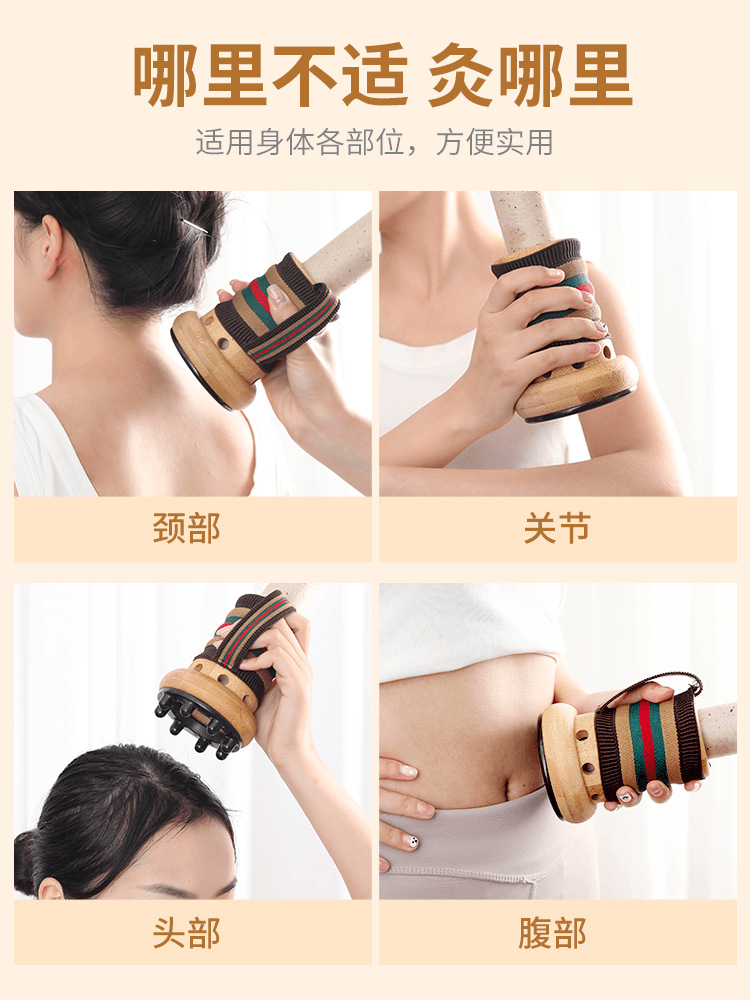 哪里不适 灸哪里
适用身体各部位，方便实用

颈部

关节

头部

腹部