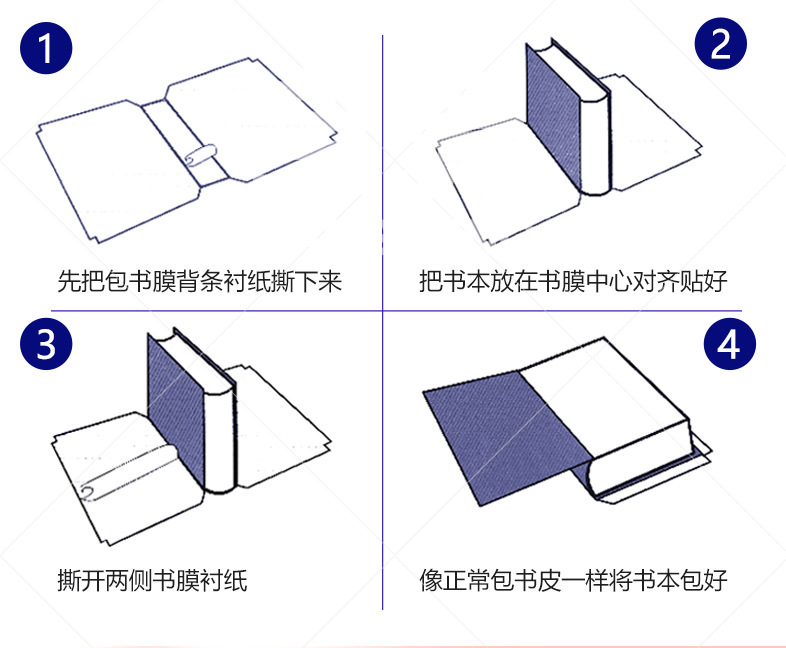 1

先把包书膜背条衬纸撕下来

2

把书本放在书膜中心对齐贴好

3

撕开两侧书膜衬纸

4

像正常包书皮一样将书本包好