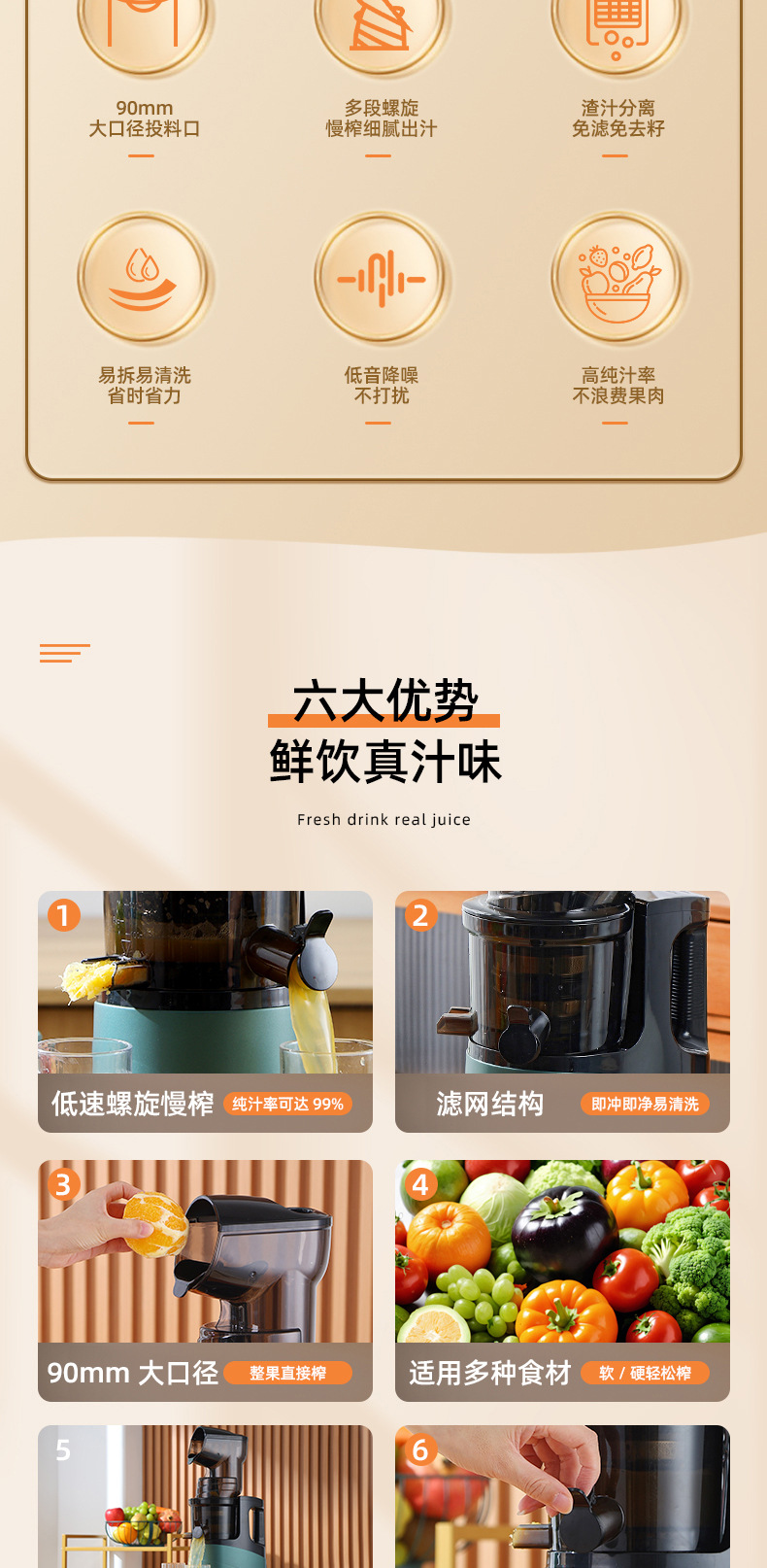 90mm
大口径投料口

多段螺旋
慢榨细腻出汁

渣汁分离
免滤免去籽

易拆易清洗
省时省力

低音降噪
不打扰

高纯汁率
不浪费果肉

六大优势
鲜饮真汁味

Fresh drink real juice

1
低速螺旋慢榨 纯汁率可达 99%

2
滤网结构 即冲即净易清洗

3
90mm 大口径 整果直接榨

4
适用多种食材 软 / 硬轻松榨

5

6