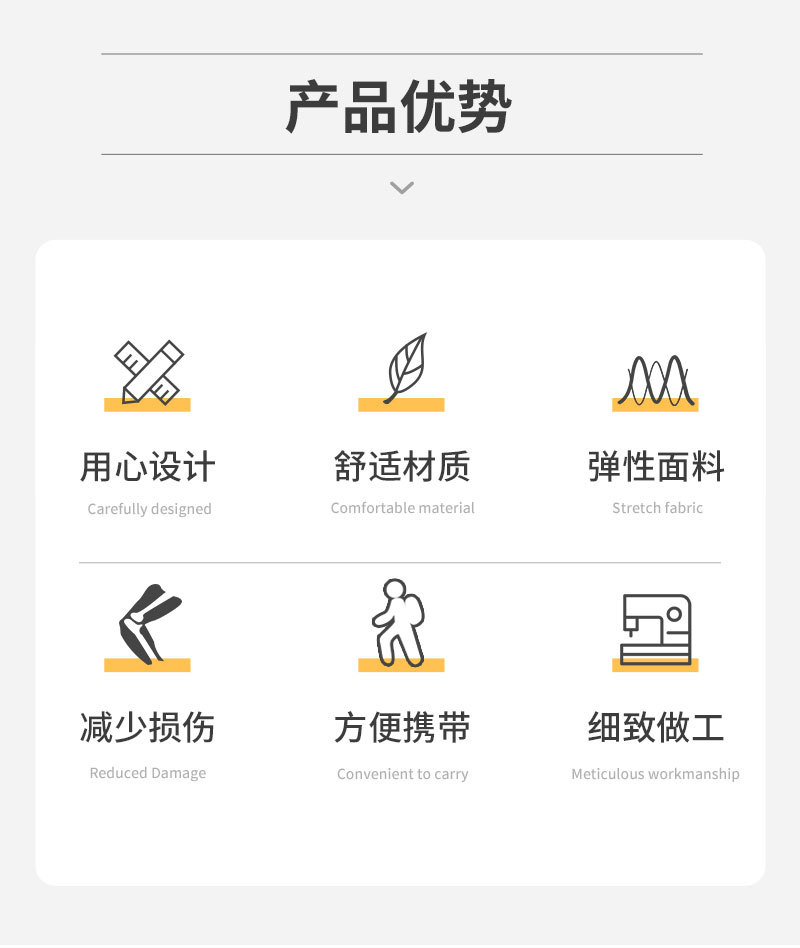 产品优势

用心设计
Carefully designed

舒适材质
Comfortable material

弹性面料
Stretch fabric

减少损伤
Reduced Damage

方便携带
Convenient to carry

细致做工
Meticulous workmanship