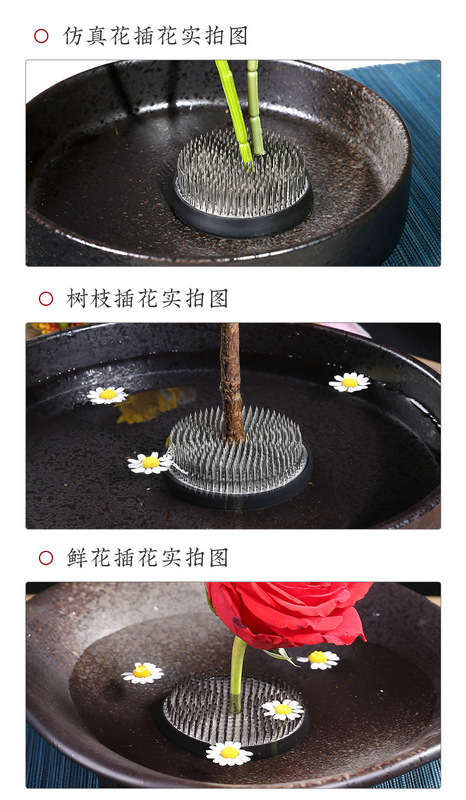 仿真花插花实拍图

树枝插花实拍图

鲜花插花实拍图