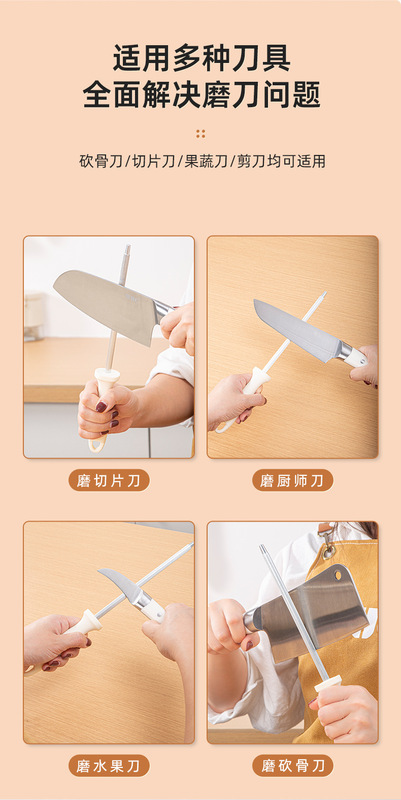 适用多种刀具
全面解决磨刀问题

砍骨刀/切片刀/果蔬刀/剪刀均可适用

磨切片刀

磨厨师刀

磨水果刀

磨砍骨刀