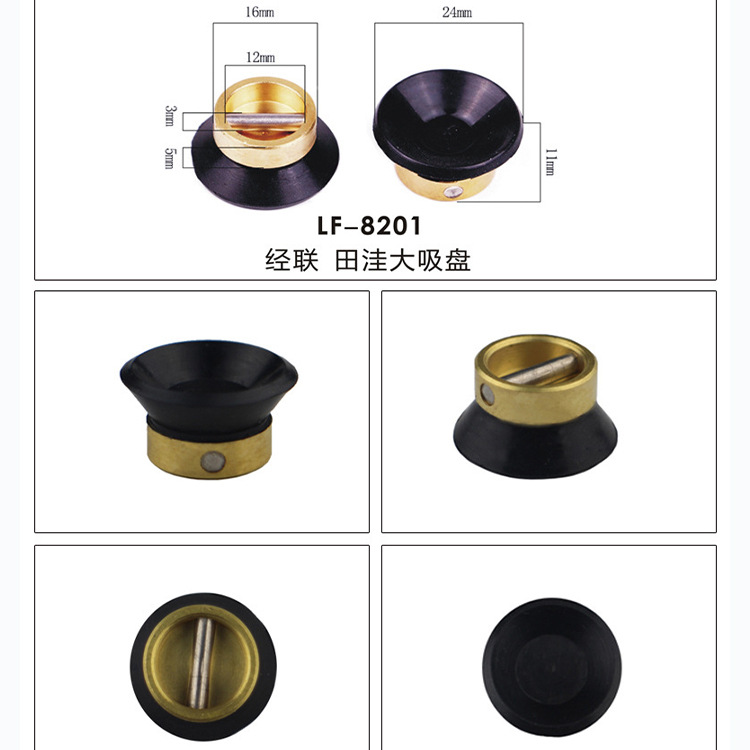 16mm
12mm
3mm
5mm
24mm
11mm
LF-8201
经联 田洼大吸盘