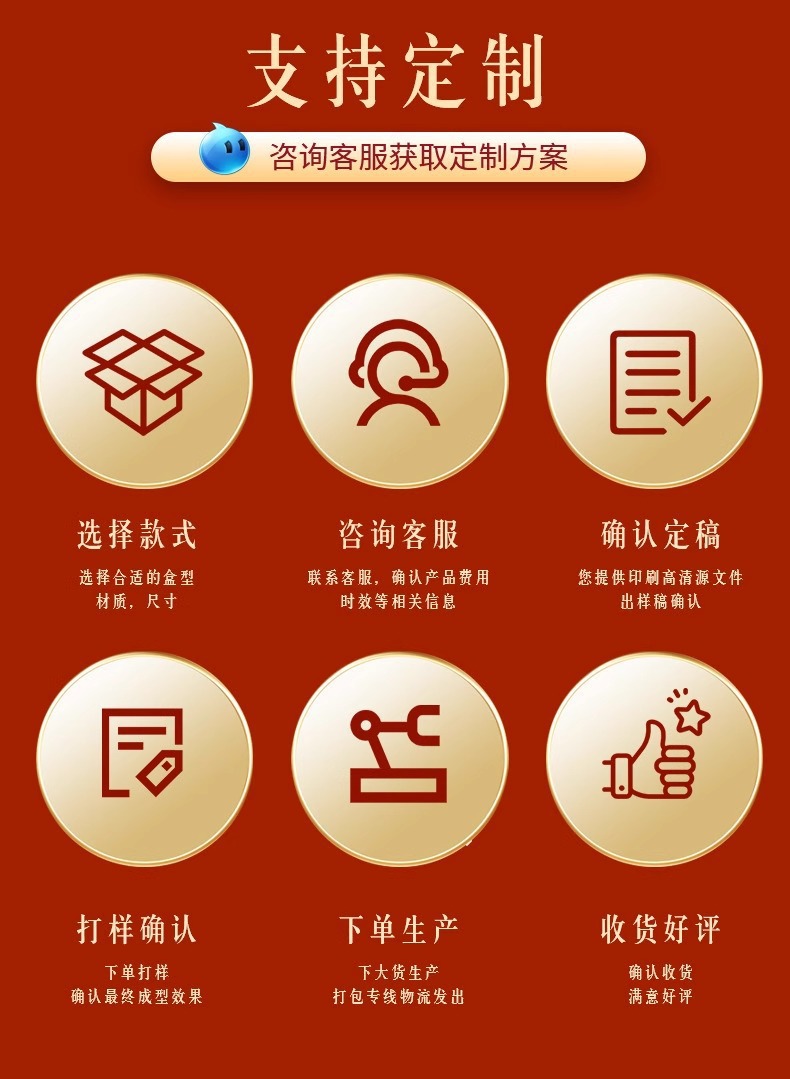 支持定制

咨询客服获取定制方案

选择款式

选择合适的盒型
材质，尺寸

咨询客服

联系客服，确认产品费用
时效等相关信息

确认定稿

您提供印刷高清源文件
出样稿确认

打样确认

下单打样
确认最终成型效果

下单生产

下大货生产
打包专线物流发出

收货好评

确认收货
满意好评